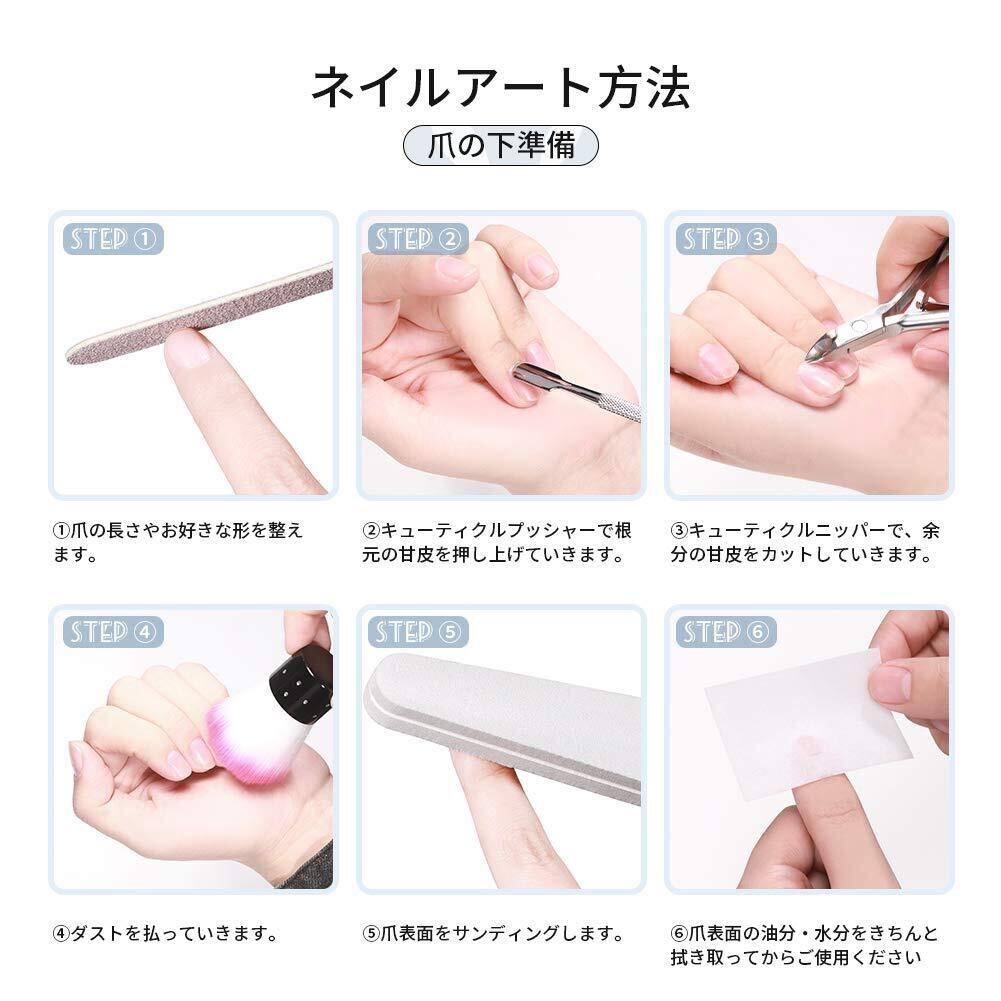 ネイルアート方法

爪の下準備

STEP ①

①爪の長さやお好きな形を整えます。

STEP ②

②キューティクルプッシャーで根元の甘皮を押し上げていきます。

STEP ③

③キューティクルニッパーで、余分の甘皮をカットしていきます。

STEP ④

④ダストを払っていきます。

STEP ⑤

⑤爪表面をサンディングします。

STEP ⑥

⑥爪表面の油分・水分をきちんと拭き取ってからご使用ください