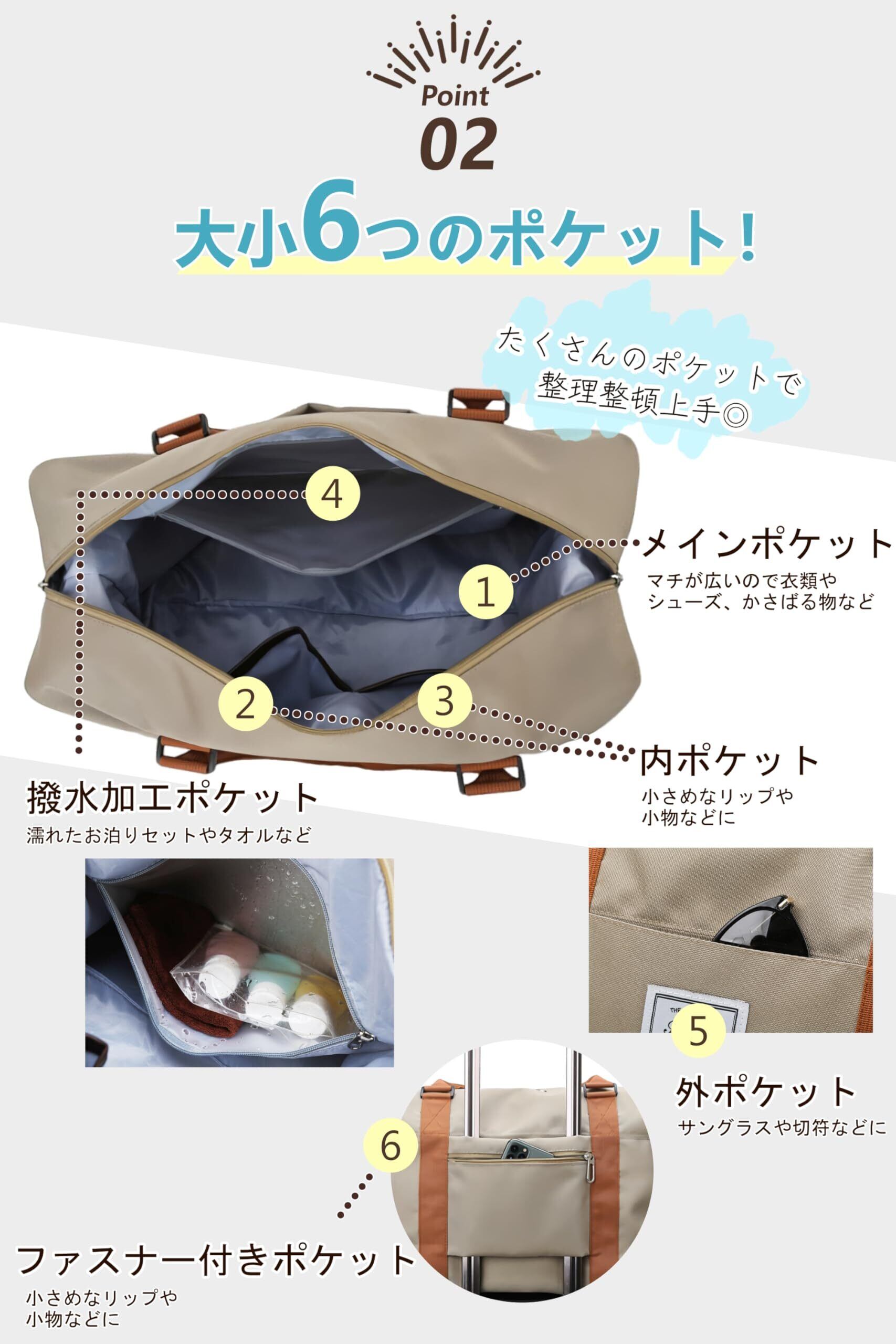 Point
02

大小6つのポケット!

たくさんのポケットで
整理整頓上手◎

4

1

メインポケット
マチが広いので衣類や
シューズ、かさばる物など

2

3

内ポケット
小さめなリップや
小物などに

撥水加工ポケット
濡れたお泊りセットやタオルなど

5

外ポケット
サングラスや切符などに

6

ファスナー付きポケット
小さめなリップや
小物などに