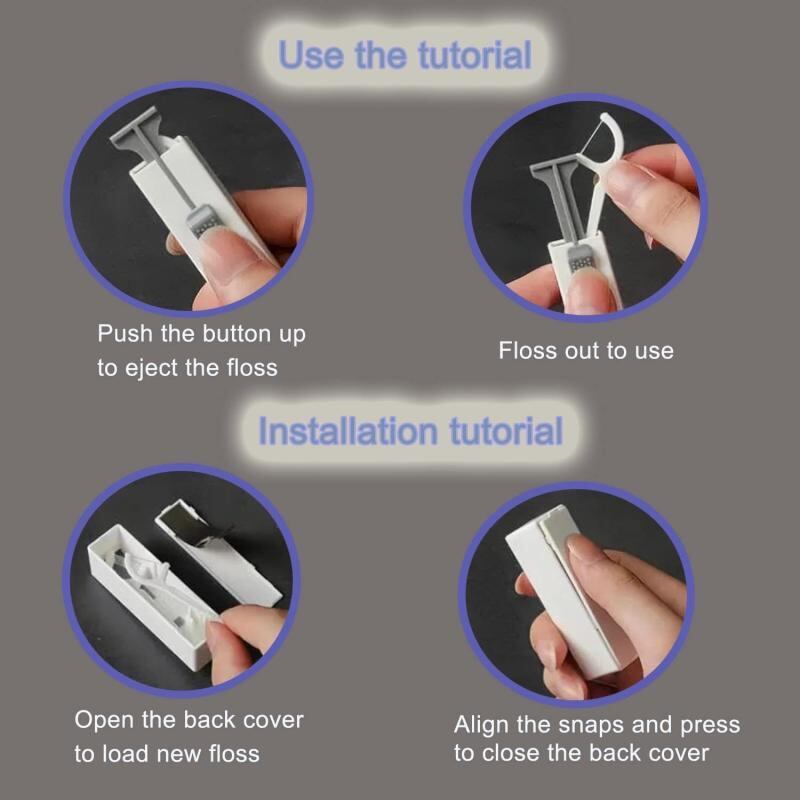 Use the tutorial

Push the button up to eject the floss

Floss out to use

Installation tutorial

Open the back cover to load new floss

Align the snaps and press to close the back cover