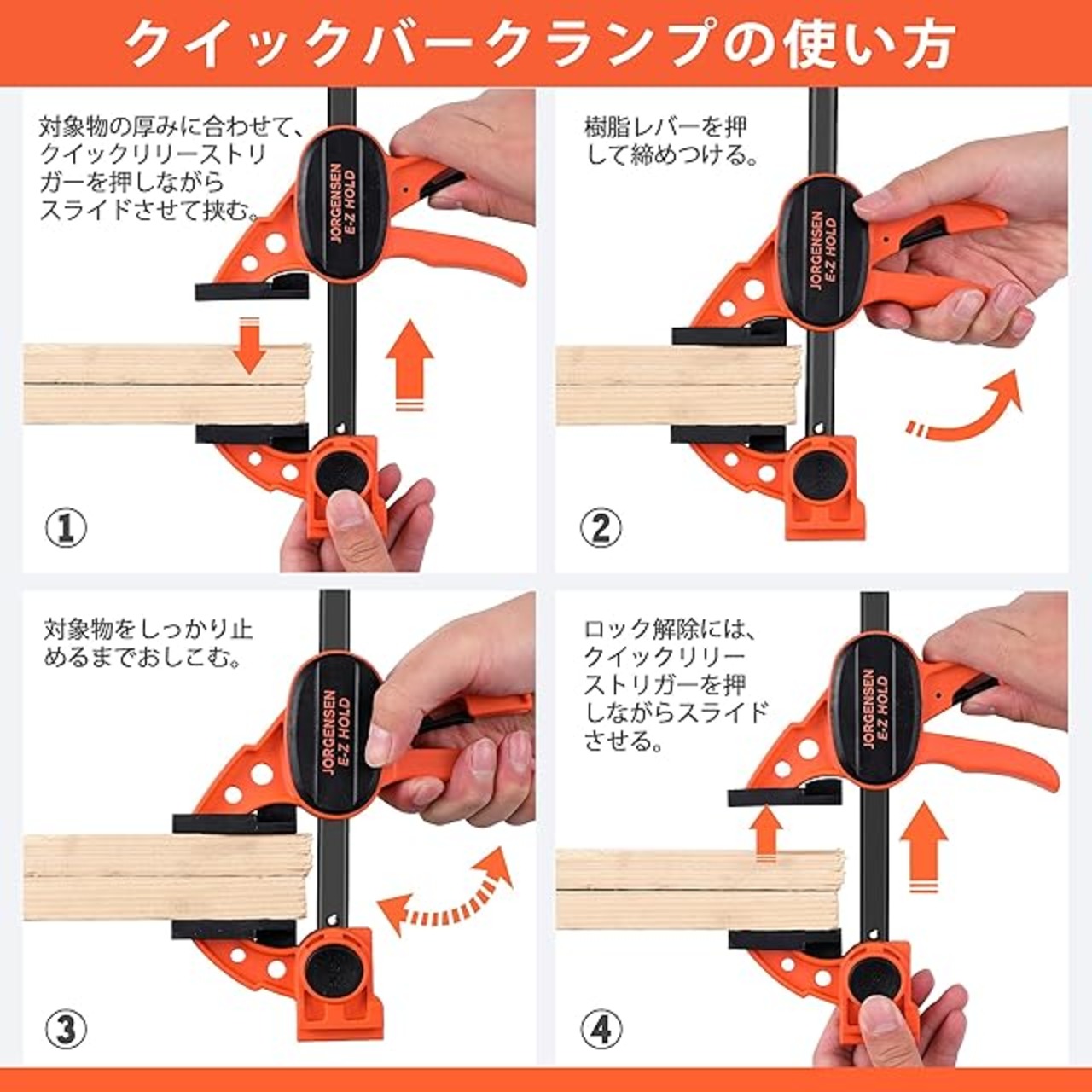 クイックバークランプの使い方

対象物の厚みに合わせて、クイックリリーストリガーを押しながらスライドさせて挟む。

JORGENSEN E-Z HOLD

①

樹脂レバーを押して締めつける。

JORGENSEN E-Z HOLD

②

対象物をしっかり止めるまでおしこむ。

JORGENSEN E-Z HOLD

③

ロック解除には、クイックリリーストリガーを押しながらスライドさせる。

JORGENSEN E-Z HOLD

④