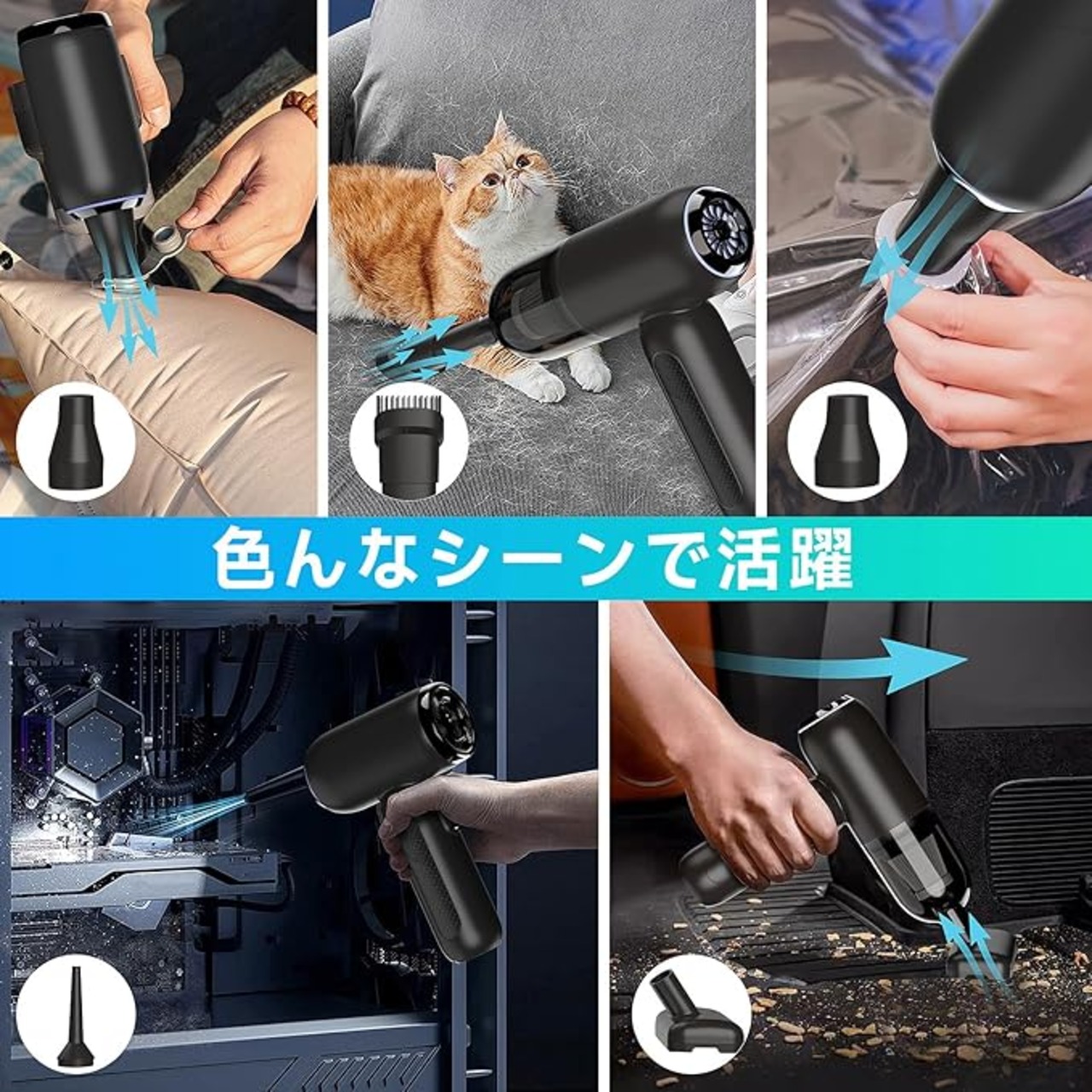 色んなシーンで活躍