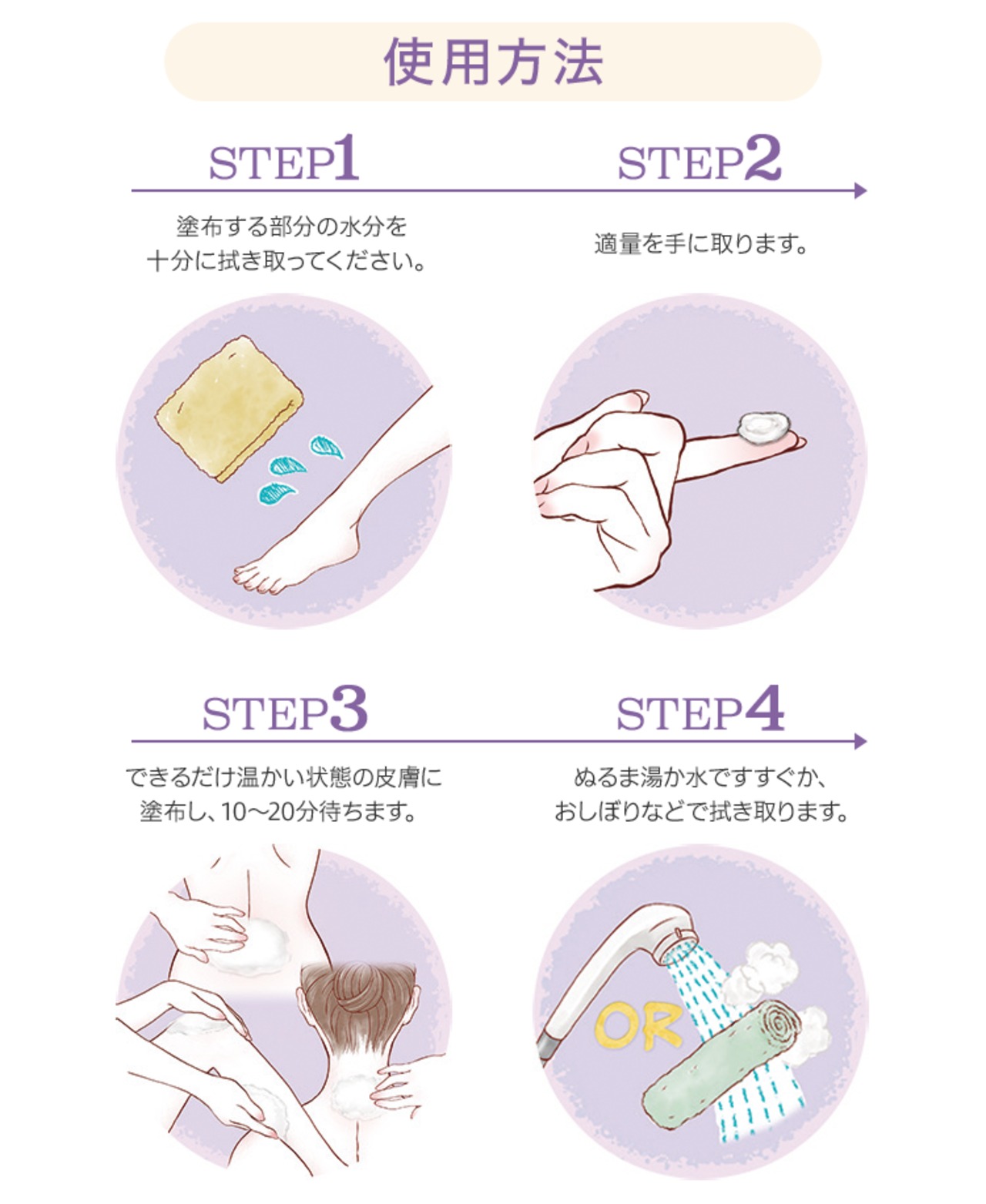 使用方法

STEP1

塗布する部分の水分を十分に拭き取ってください。

STEP2

適量を手に取ります。

STEP3

できるだけ温かい状態の皮膚に塗布し、10〜20分待ちます。

STEP4

ぬるま湯か水ですすぐか、おしぼりなどで拭き取ります。

OR