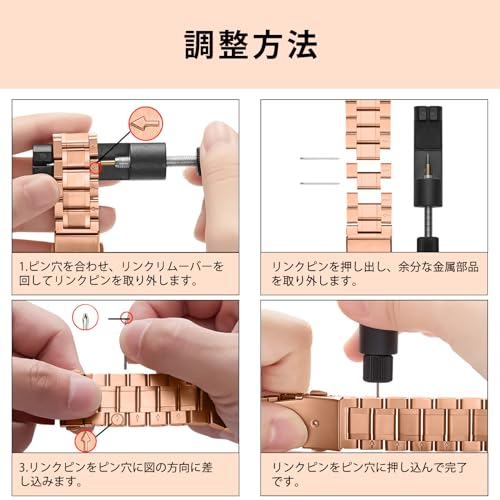 調整方法

1.ピン穴を合わせ、リンクリムーバーを回してリンクピンを取り外します。

リンクピンを押し出し、余分な金属部品を取り外します。

3.リンクピンをピン穴に図の方向に差し込みます。

リンクピンをピン穴に押し込んで完了です。