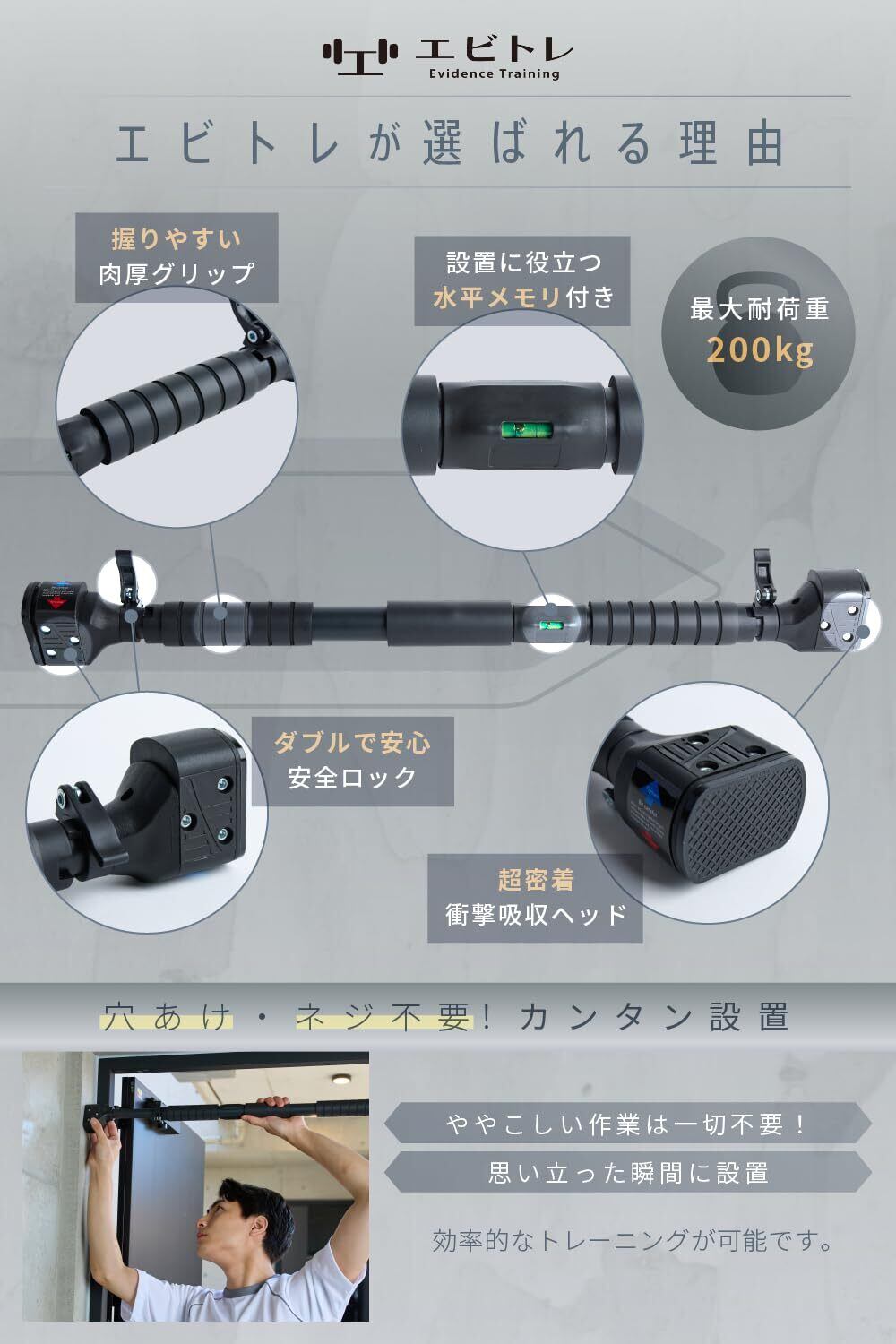 エビトレ
Evidence Training

エビトレが選ばれる理由

握りやすい
肉厚グリップ

設置に役立つ
水平メモリ付き

最大耐荷重
200kg

ダブルで安心
安全ロック

超密着
衝撃吸収ヘッド

穴あけ・ネジ不要！カンタン設置

ややこしい作業は一切不要！

思い立った瞬間に設置

効率的なトレーニングが可能です。