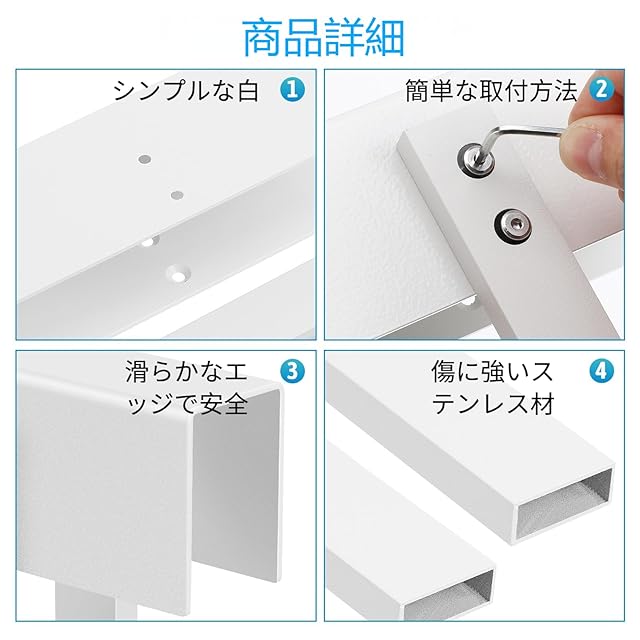 商品詳細

シンプルな白 1

簡単な取付方法 2

滑らかなエッジで安全 3

傷に強いステンレス材 4