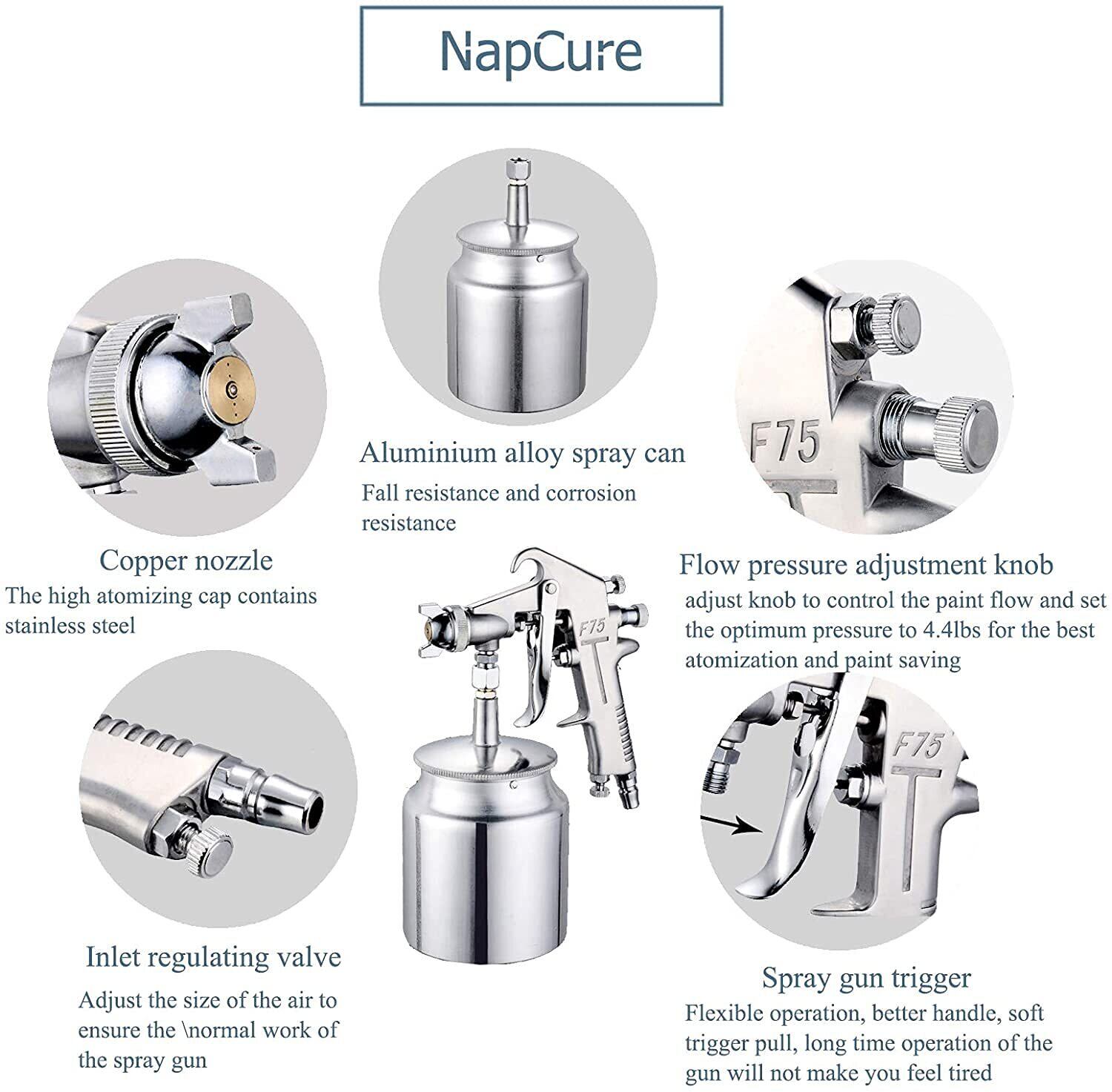 NapCure

Aluminium alloy spray can
Fall resistance and corrosion resistance

F75

Copper nozzle
The high atomizing cap contains stainless steel

Flow pressure adjustment knob
adjust knob to control the paint flow and set the optimum pressure to 4.4lbs for the best atomization and paint saving

F75

F75

Inlet regulating valve
Adjust the size of the air to ensure the \normal work of the spray gun

Spray gun trigger
Flexible operation, better handle, soft trigger pull, long time operation of the gun will not make you feel tired