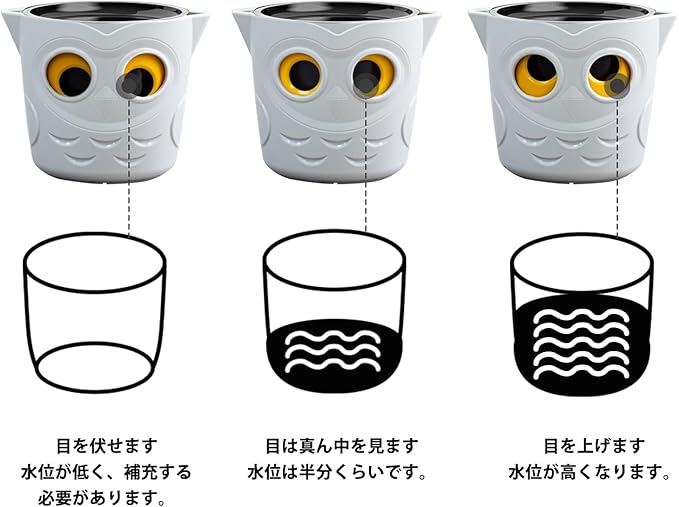 目を伏せます
水位が低く、補充する
必要があります。

目は真ん中を見ます
水位は半分くらいです。

目を上げます
水位が高くなります。