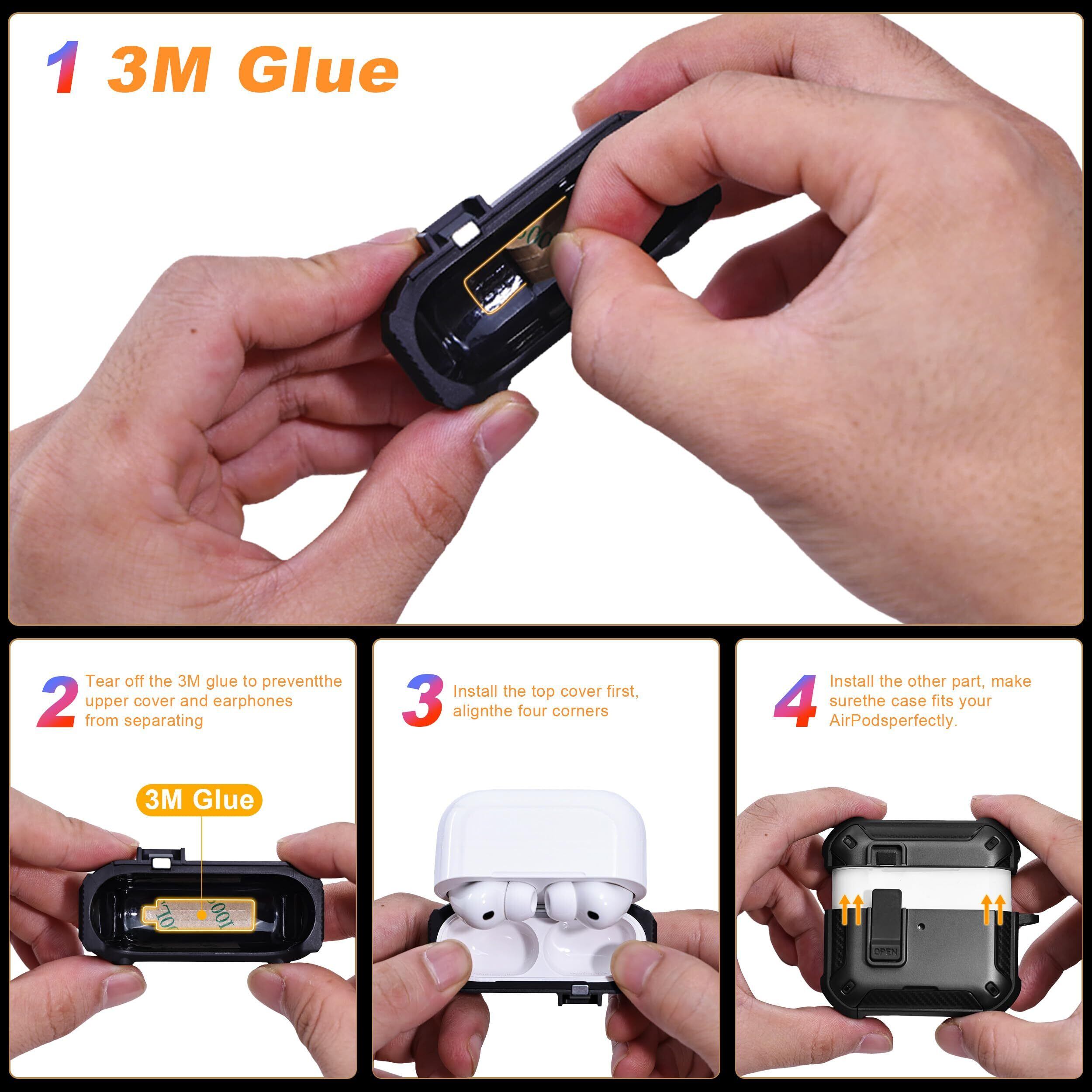 1 3M Glue

2 Tear off the 3M glue to preventthe upper cover and earphones from separating

3M Glue

3 Install the top cover first, alignthe four corners

4 Install the other part, make surethe case fits your AirPodsperfectly.

OPEN