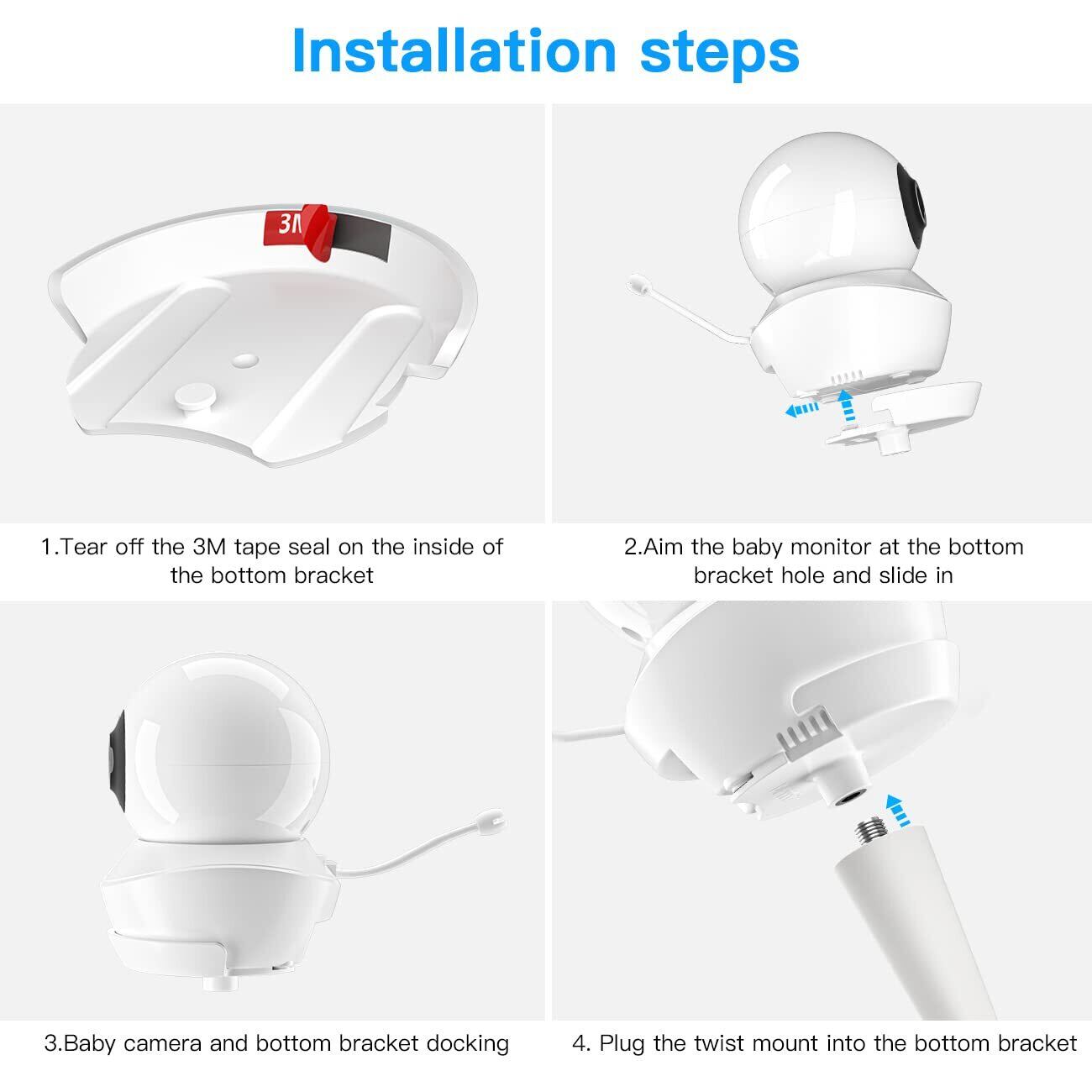 Installation steps

3M

1.Tear off the 3M tape seal on the inside of the bottom bracket

2.Aim the baby monitor at the bottom bracket hole and slide in

3.Baby camera and bottom bracket docking

4. Plug the twist mount into the bottom bracket