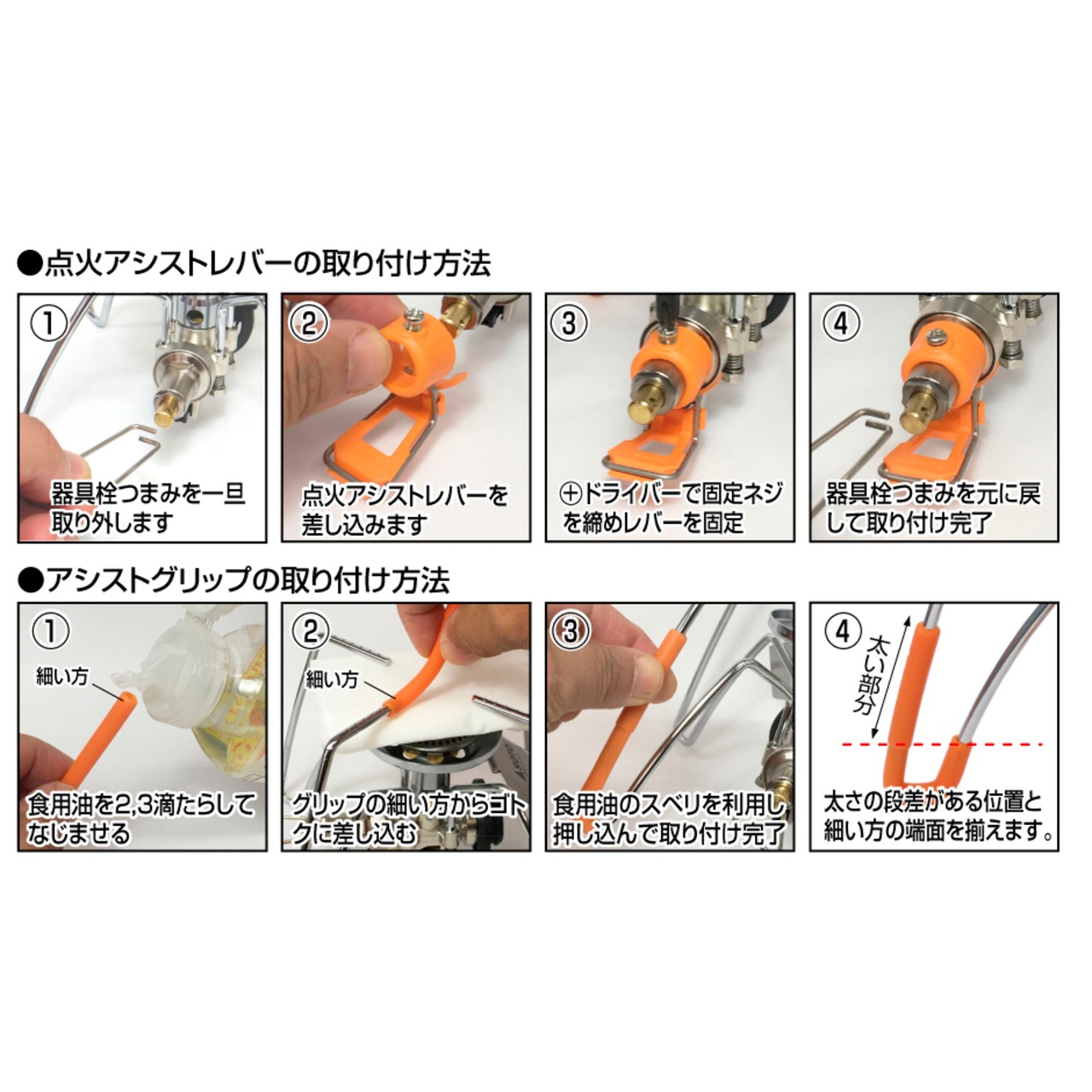 ●点火アシストレバーの取り付け方法

①
器具栓つまみを一旦取り外します

②
点火アシストレバーを差し込みます

③
⊕ドライバーで固定ネジを締めレバーを固定

④
器具栓つまみを元に戻して取り付け完了

●アシストグリップの取り付け方法

①
細い方
食用油を2,3滴たらしてなじませる

②
細い方
グリップの細い方からゴトクに差し込む

③
食用油のスベリを利用し押し込んで取り付け完了

④
太い部分
太さの段差がある位置と細い方の端面を揃えます。