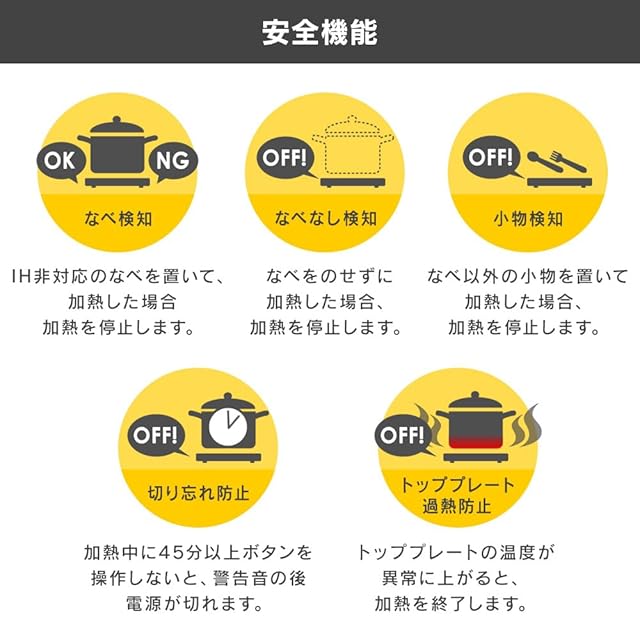 安全機能

OK NG
なべ検知
IH非対応のなべを置いて、加熱した場合加熱を停止します。

OFF!
なべなし検知
なべをのせずに加熱した場合、加熱を停止します。

OFF!
小物検知
なべ以外の小物を置いて加熱した場合、加熱を停止します。

OFF!
切り忘れ防止
加熱中に45分以上ボタンを操作しないと、警告音の後電源が切れます。

OFF!
トッププレート過熱防止
トッププレートの温度が異常に上がると、加熱を終了します。