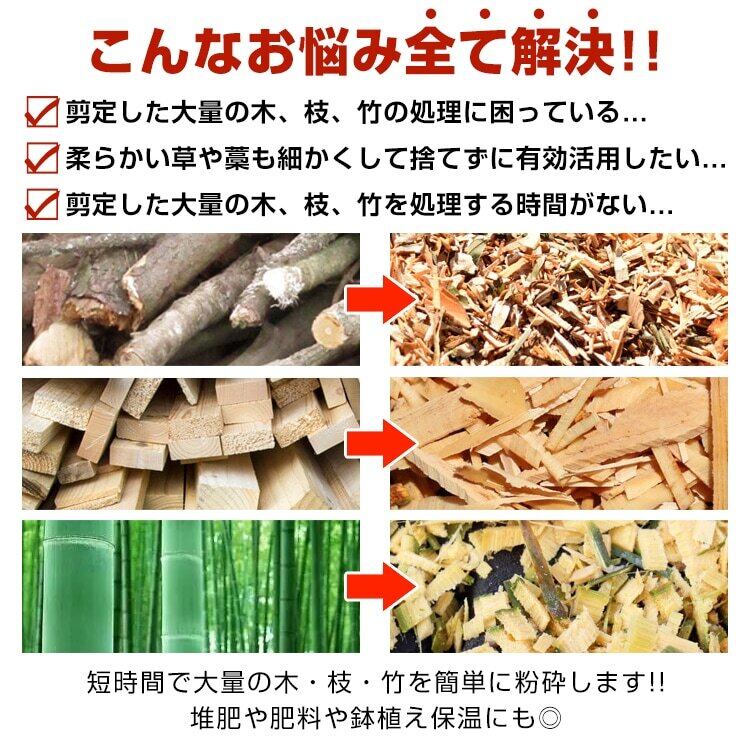 こんなお悩み全て解決!!

剪定した大量の木、枝、竹の処理に困っている...

柔らかい草や藁も細かくして捨てずに有効活用したい...

剪定した大量の木、枝、竹を処理する時間がない...

短時間で大量の木・枝・竹を簡単に粉砕します!!
堆肥や肥料や鉢植え保温にも◎