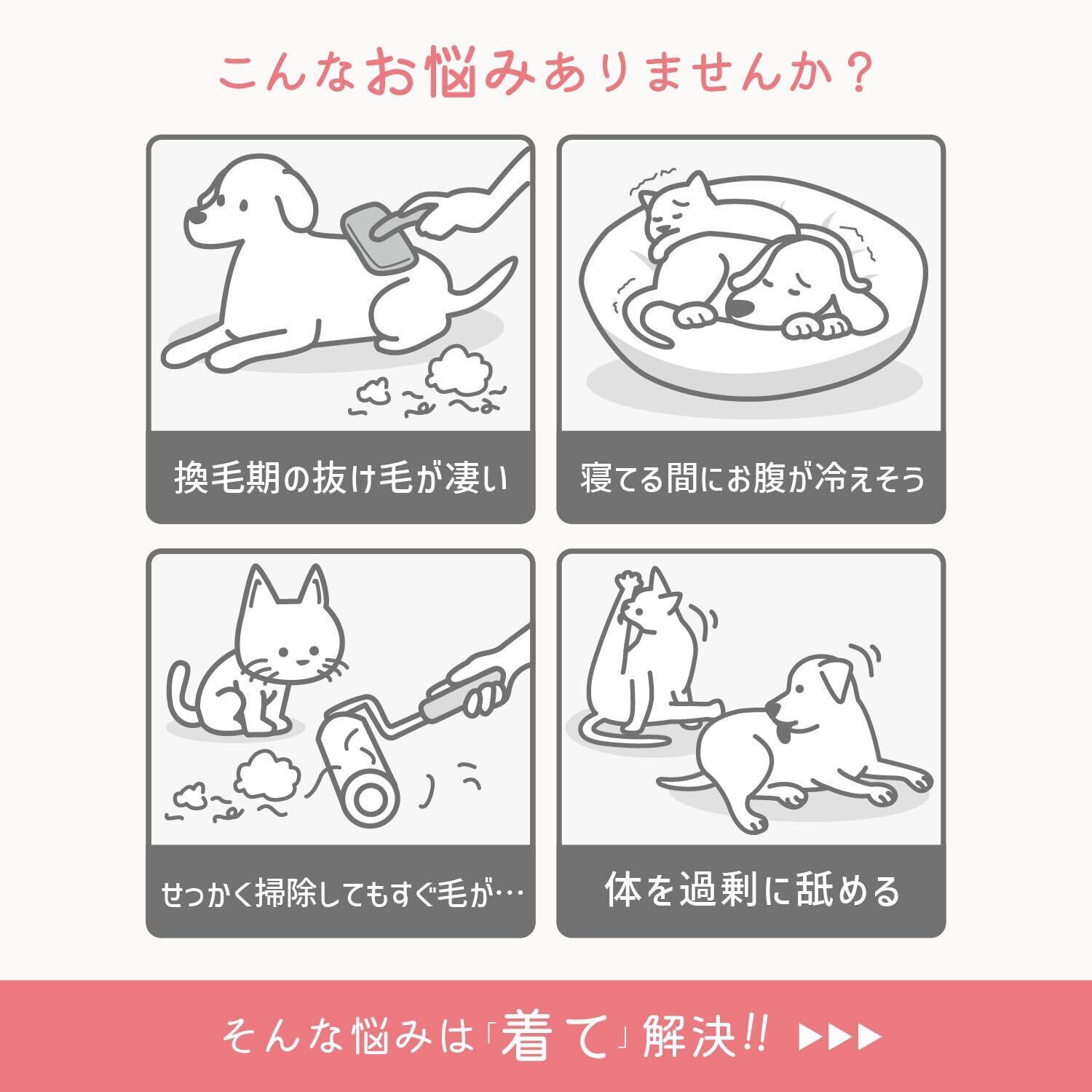 こんなお悩みありませんか？

換毛期の抜け毛が凄い

寝てる間にお腹が冷えそう

せっかく掃除してもすぐ毛が…

体を過剰に舐める

そんな悩みは「着て」解決!! ▶▶▶