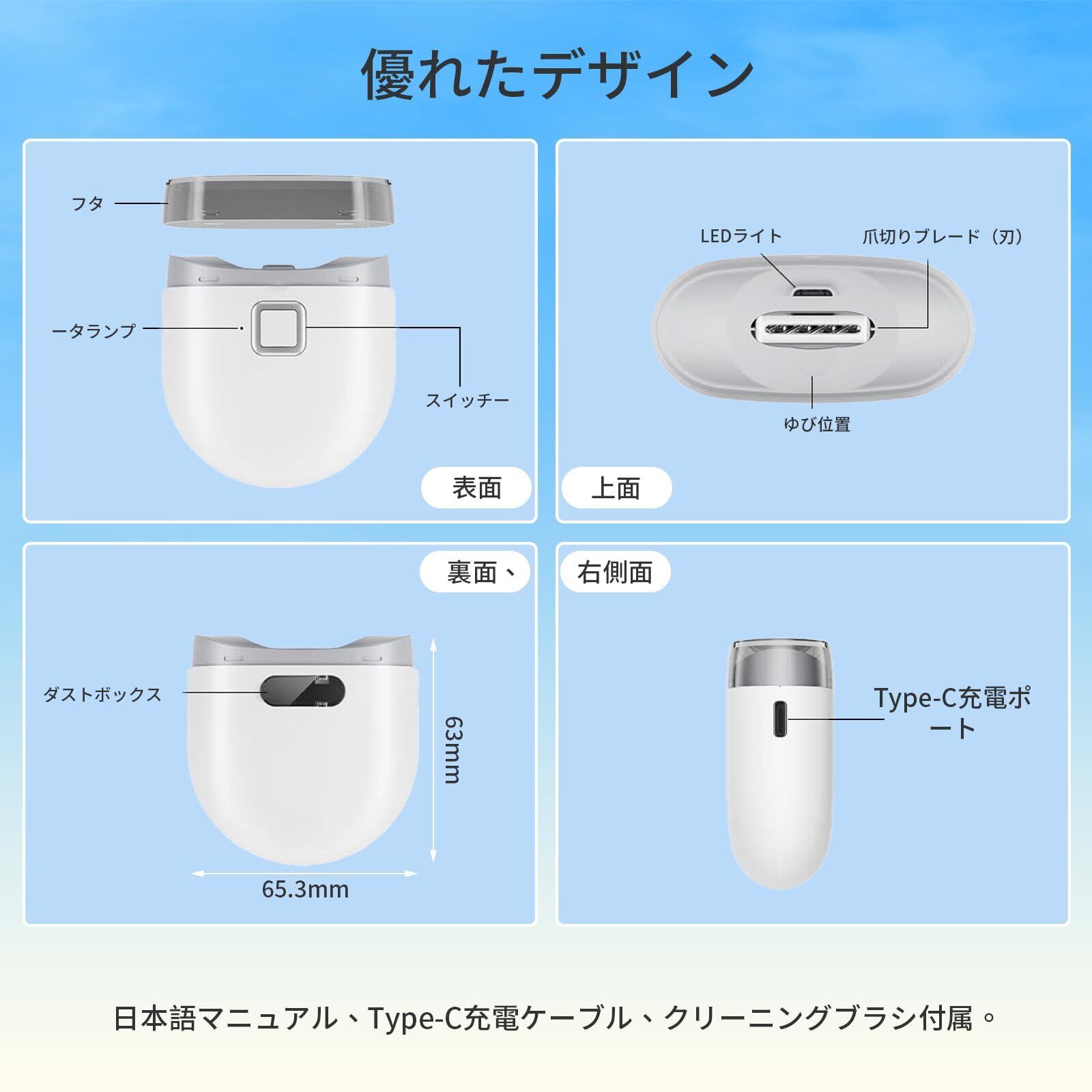 優れたデザイン

フタ

ータランプ

スイッチー

表面

LEDライト

爪切りブレード（刃）

ゆび位置

上面

裏面、

ダストボックス

63mm

65.3mm

右側面

Type-C充電ポート

日本語マニュアル、Type-C充電ケーブル、クリーニングブラシ付属。