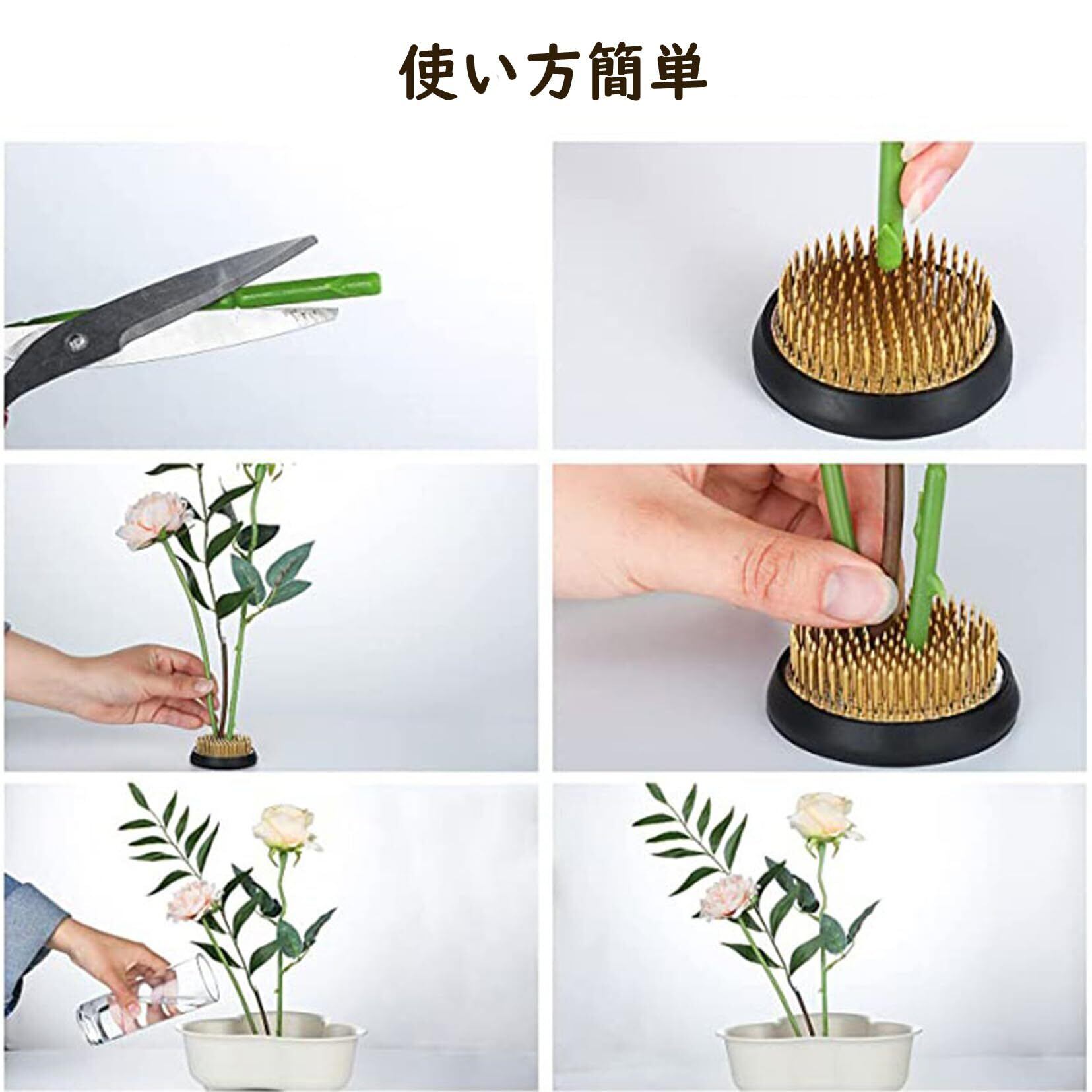 使い方簡単