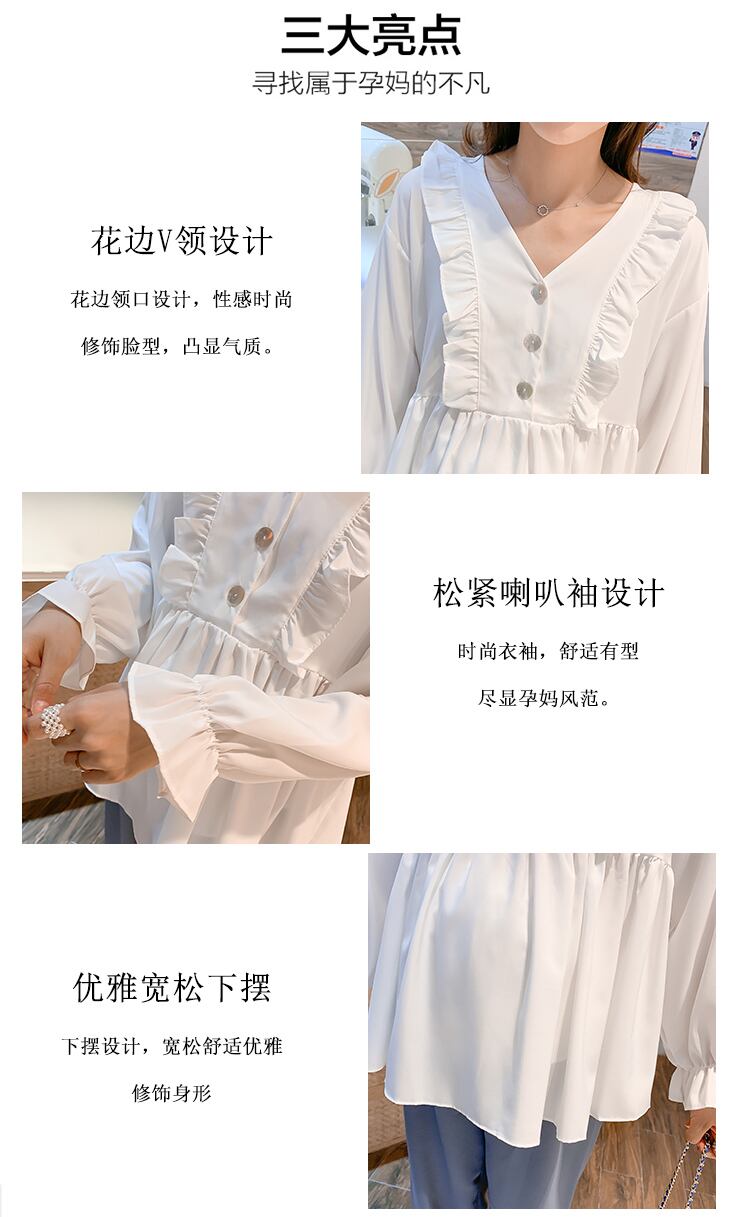 三大亮点
寻找属于孕妈的不凡

花边V领设计
花边领口设计，性感时尚
修饰脸型，凸显气质。

松紧喇叭袖设计
时尚衣袖，舒适有型
尽显孕妈风范。

优雅宽松下摆
下摆设计，宽松舒适优雅
修饰身形