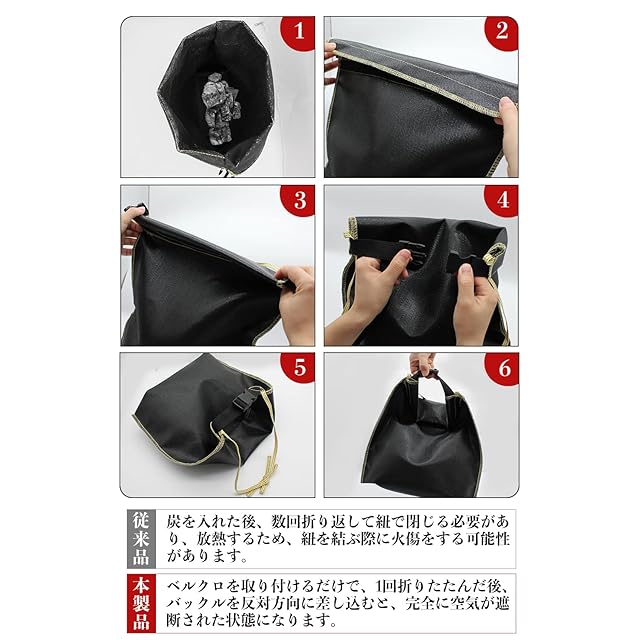 1

2

3

4

5

6

従来品

炭を入れた後、数回折り返して紐で閉じる必要があり、放熱するため、紐を結ぶ際に火傷をする可能性があります。

本製品

ベルクロを取り付けるだけで、1回折りたたんだ後、バックルを反対方向に差し込むと、完全に空気が遮断された状態になります。