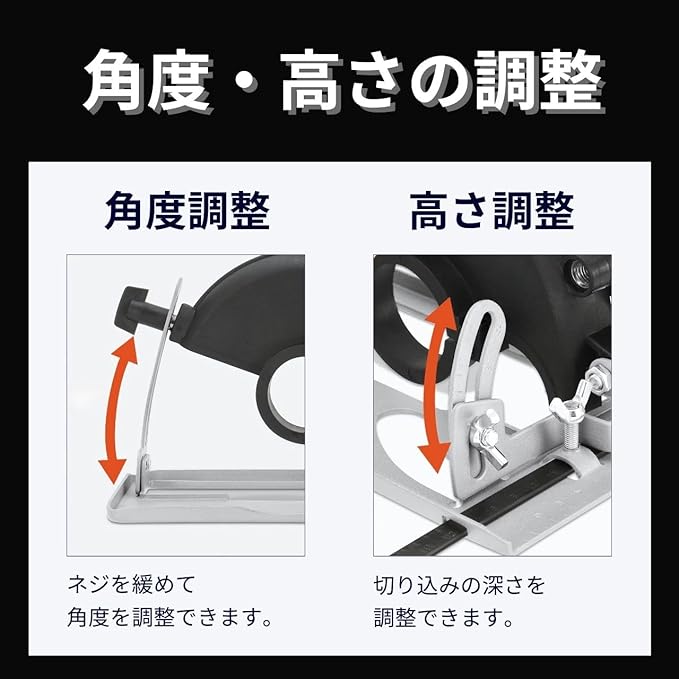 角度・高さの調整

角度調整

ネジを緩めて
角度を調整できます。

高さ調整

切り込みの深さを
調整できます。