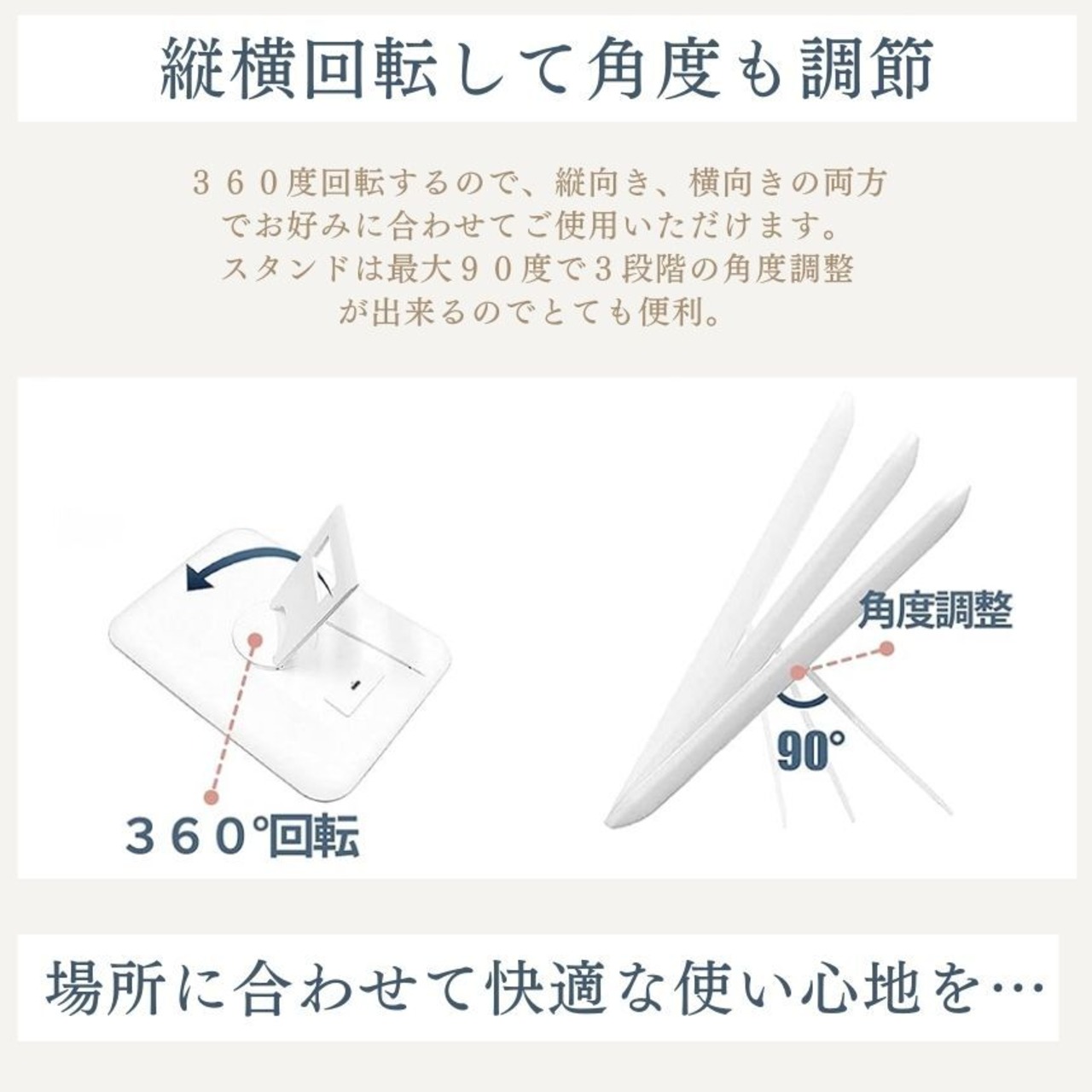 縦横回転して角度も調節

３６０度回転するので、縦向き、横向きの両方でお好みに合わせてご使用いただけます。スタンドは最大９０度で３段階の角度調整が出来るのでとても便利。

３６０°回転

角度調整

90°

場所に合わせて快適な使い心地を…