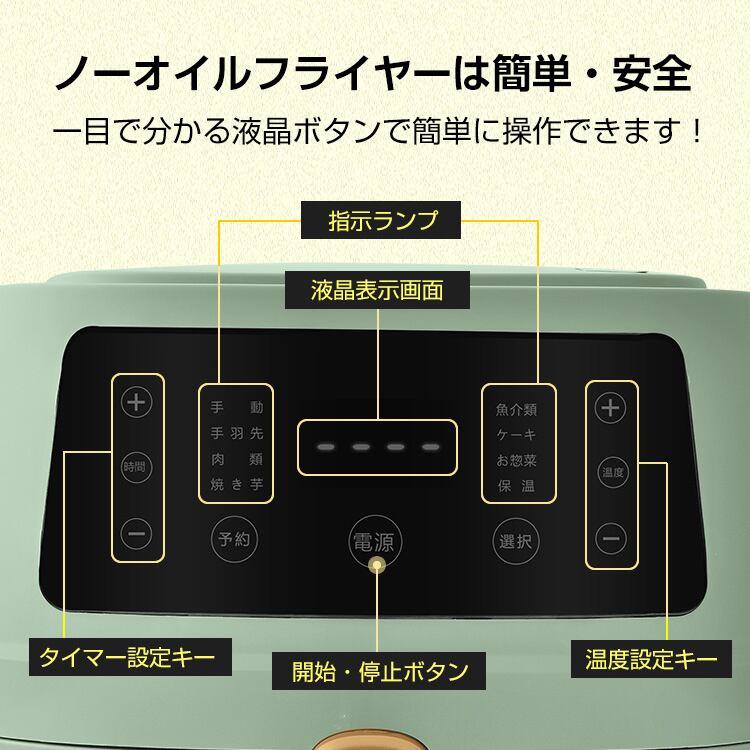 ノーオイルフライヤーは簡単・安全

一目で分かる液晶ボタンで簡単に操作できます！

指示ランプ

液晶表示画面

+
時間
−

手動
手羽先
肉類
焼き芋

予約

電源

魚介類
ケーキ
お惣菜
保温

選択

+
温度
−

タイマー設定キー

開始・停止ボタン

温度設定キー