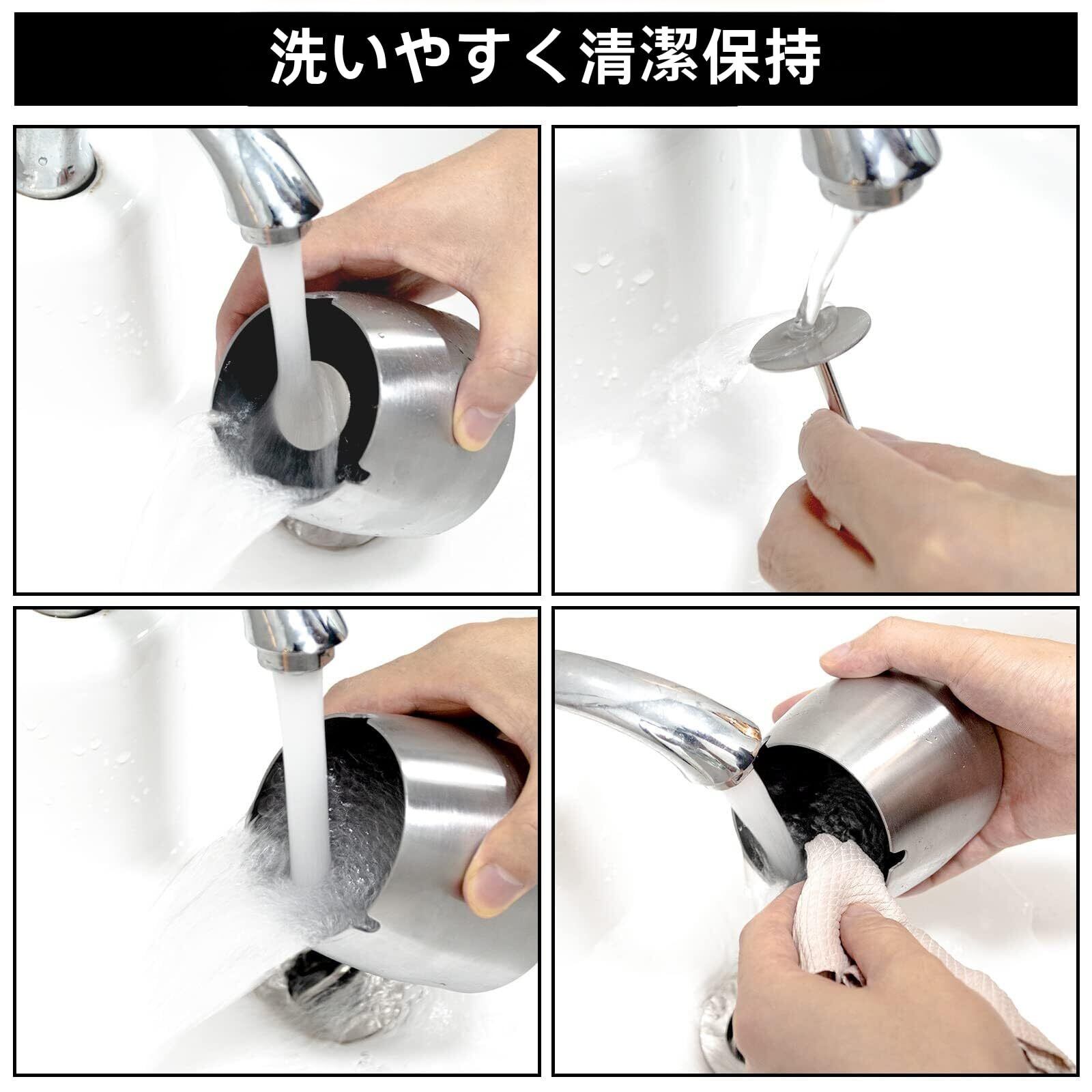 洗いやすく清潔保持