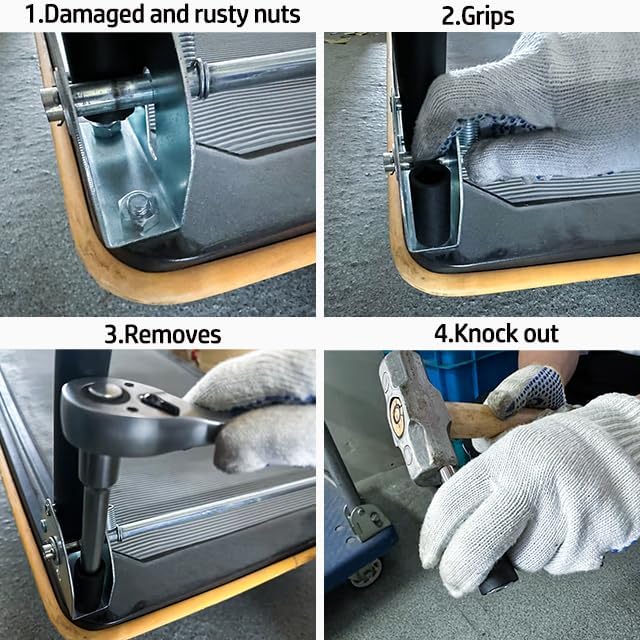 1.Damaged and rusty nuts

2.Grips

3.Removes

4.Knock out