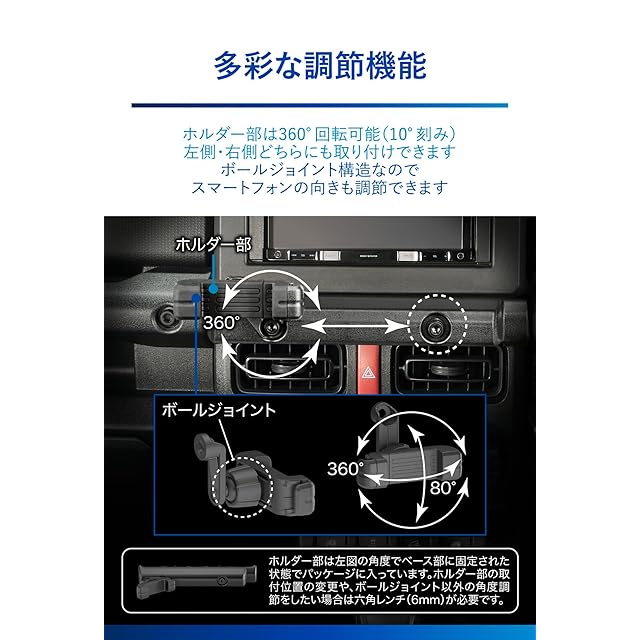 多彩な調節機能

ホルダー部は360° 回転可能（10° 刻み）
左側・右側どちらにも取り付けできます
ボールジョイント構造なので
スマートフォンの向きも調節できます

ホルダー部

360°

ボールジョイント

360°

80°

ホルダー部は左図の角度でベース部に固定された状態でパッケージに入っています。ホルダー部の取付位置の変更や、ボールジョイント以外の角度調節をしたい場合は六角レンチ（6mm）が必要です。