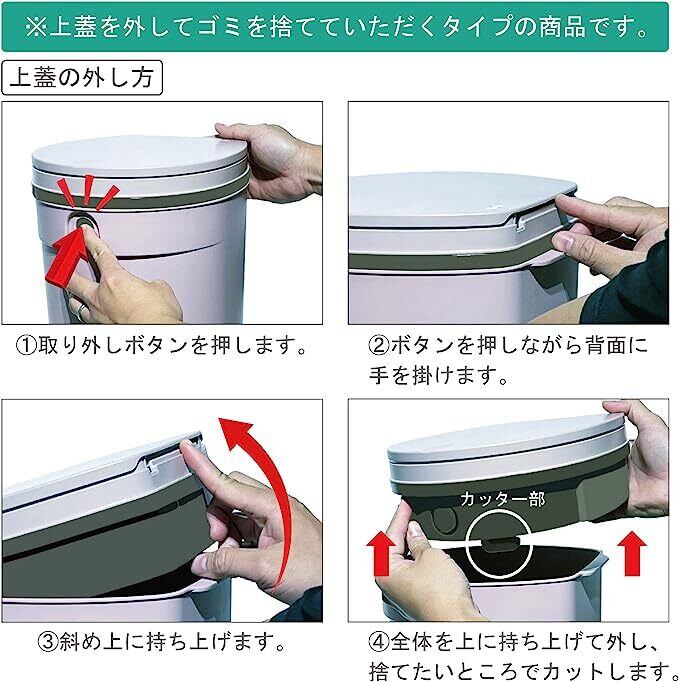 ※上蓋を外してゴミを捨てていただくタイプの商品です。

上蓋の外し方

①取り外しボタンを押します。

②ボタンを押しながら背面に手を掛けます。

③斜め上に持ち上げます。

カッター部

④全体を上に持ち上げて外し、捨てたいところでカットします。