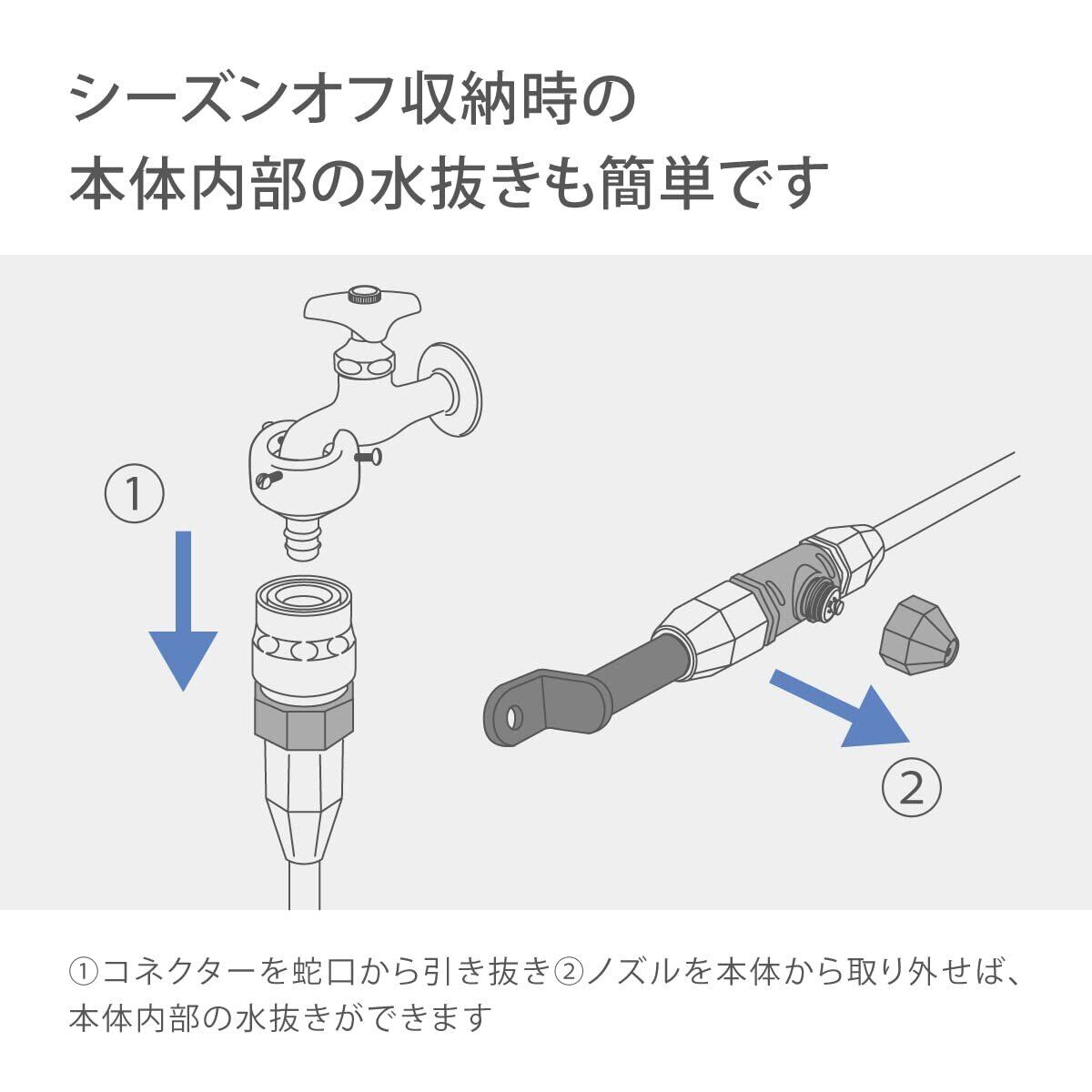 シーズンオフ収納時の
本体内部の水抜きも簡単です

①

②

①コネクターを蛇口から引き抜き②ノズルを本体から取り外せば、本体内部の水抜きができます