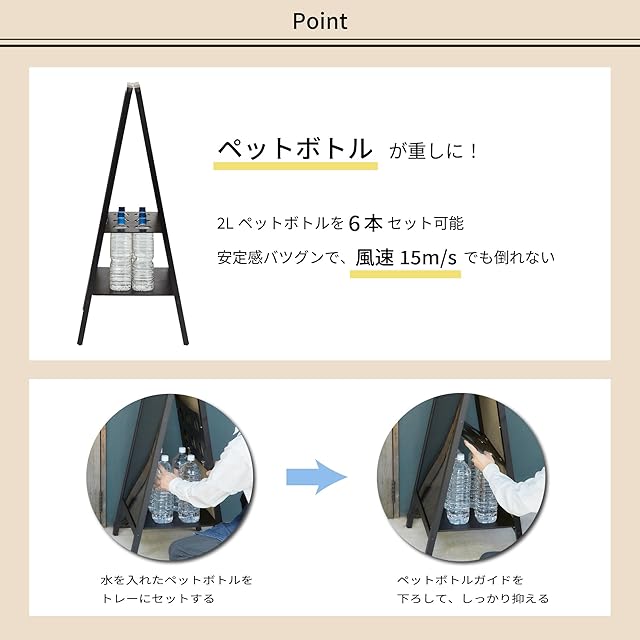 Point

ペットボトル が重しに！

2L ペットボトルを 6 本 セット可能

安定感バツグンで、風速 15m/s でも倒れない

水を入れたペットボトルを
トレーにセットする

ペットボトルガイドを
下ろして、しっかり抑える