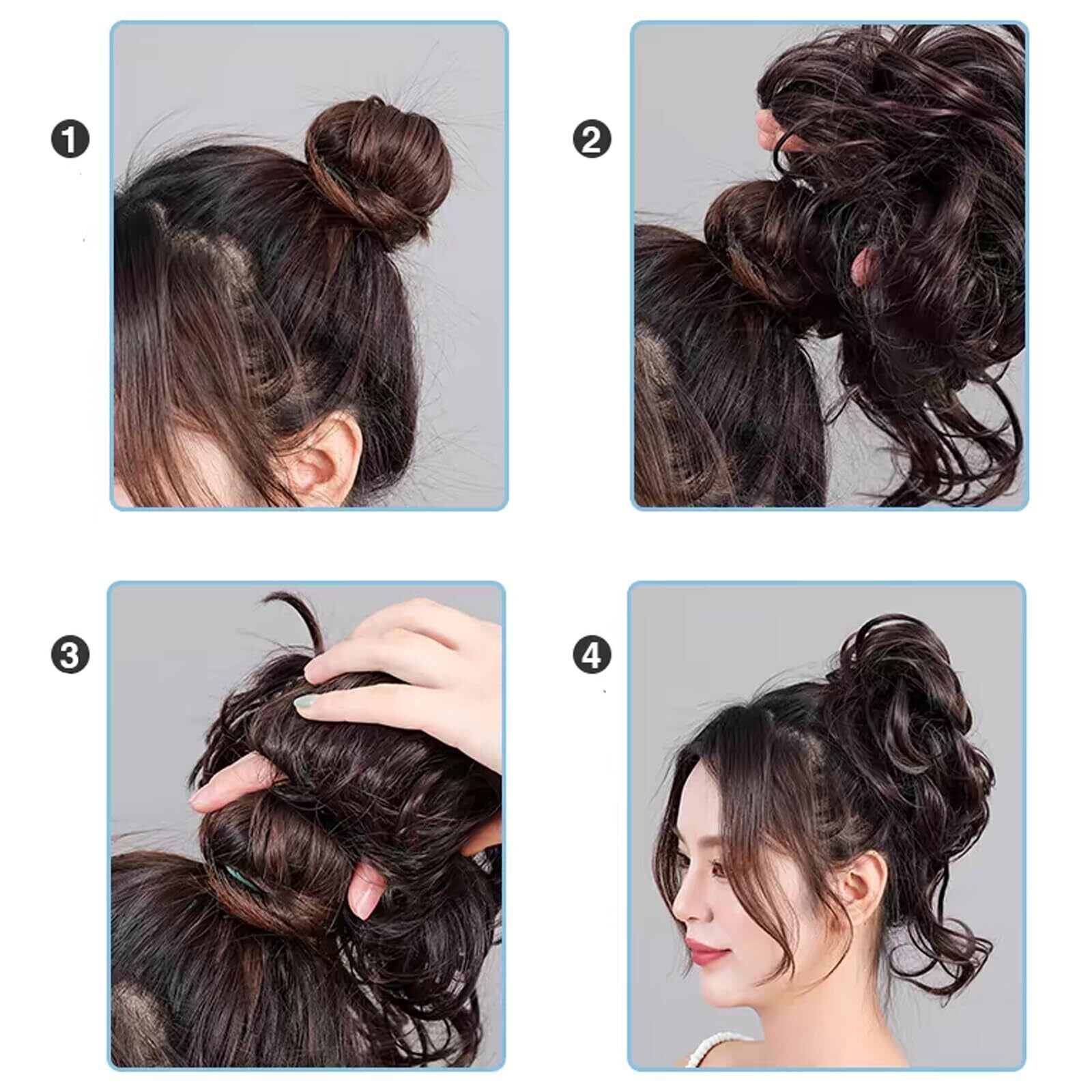 1

2

3

4