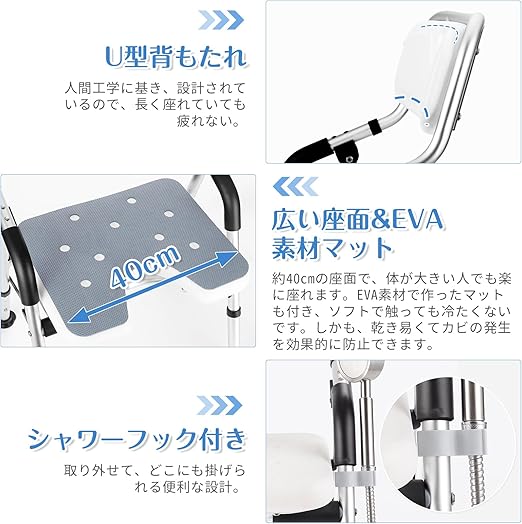 U型背もたれ

人間工学に基き、設計されているので、長く座れていても疲れない。

40cm

広い座面&EVA素材マット

約40cmの座面で、体が大きい人でも楽に座れます。EVA素材で作ったマットも付き、ソフトで触っても冷たくないです。しかも、乾き易くてカビの発生を効果的に防止できます。

シャワーフック付き

取り外せて、どこにも掛げられる便利な設計。