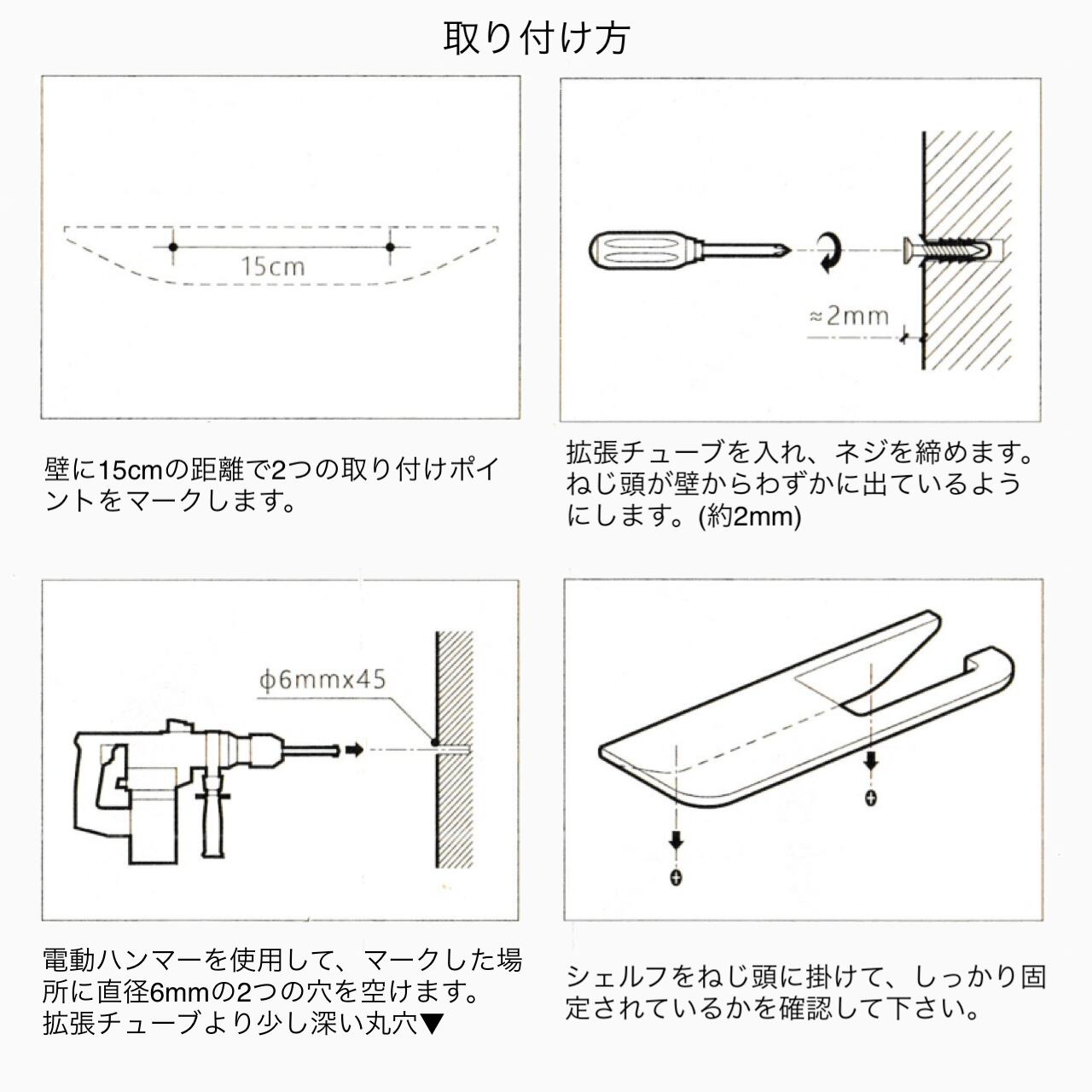 取り付け方

15cm

壁に15cmの距離で2つの取り付けポイントをマークします。

≈2mm

拡張チューブを入れ、ネジを締めます。ねじ頭が壁からわずかに出ているようにします。(約2mm)

ϕ6mmx45

電動ハンマーを使用して、マークした場所に直径6mmの2つの穴を空けます。
拡張チューブより少し深い丸穴▼

シェルフをねじ頭に掛けて、しっかり固定されているかを確認して下さい。