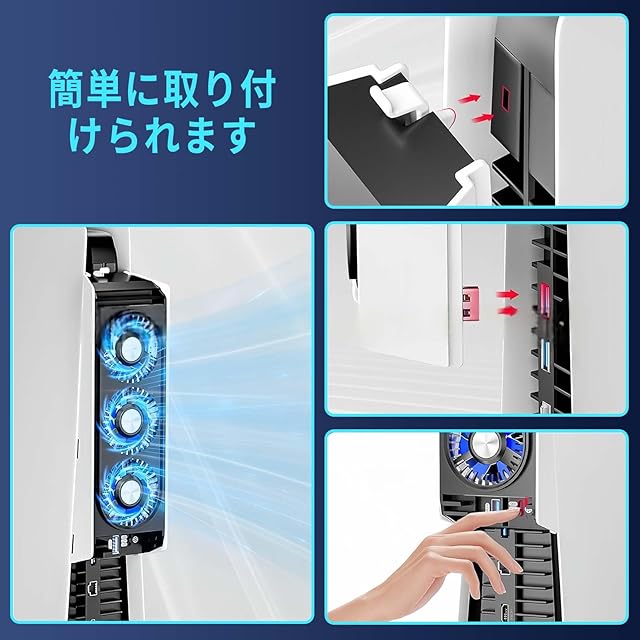 簡単に取り付けられます