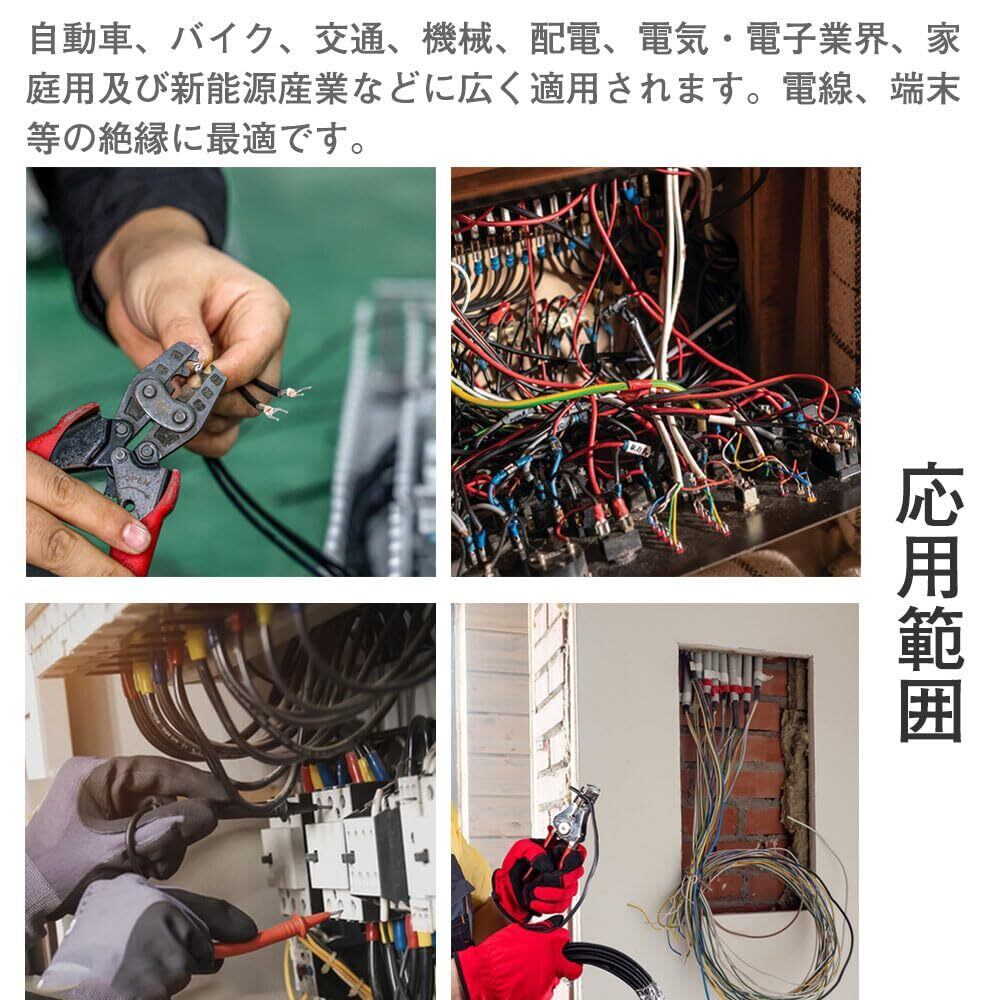 自動車、バイク、交通、機械、配電、電気・電子業界、家庭用及び新能源産業などに広く適用されます。電線、端末等の絶縁に最適です。

応用範囲