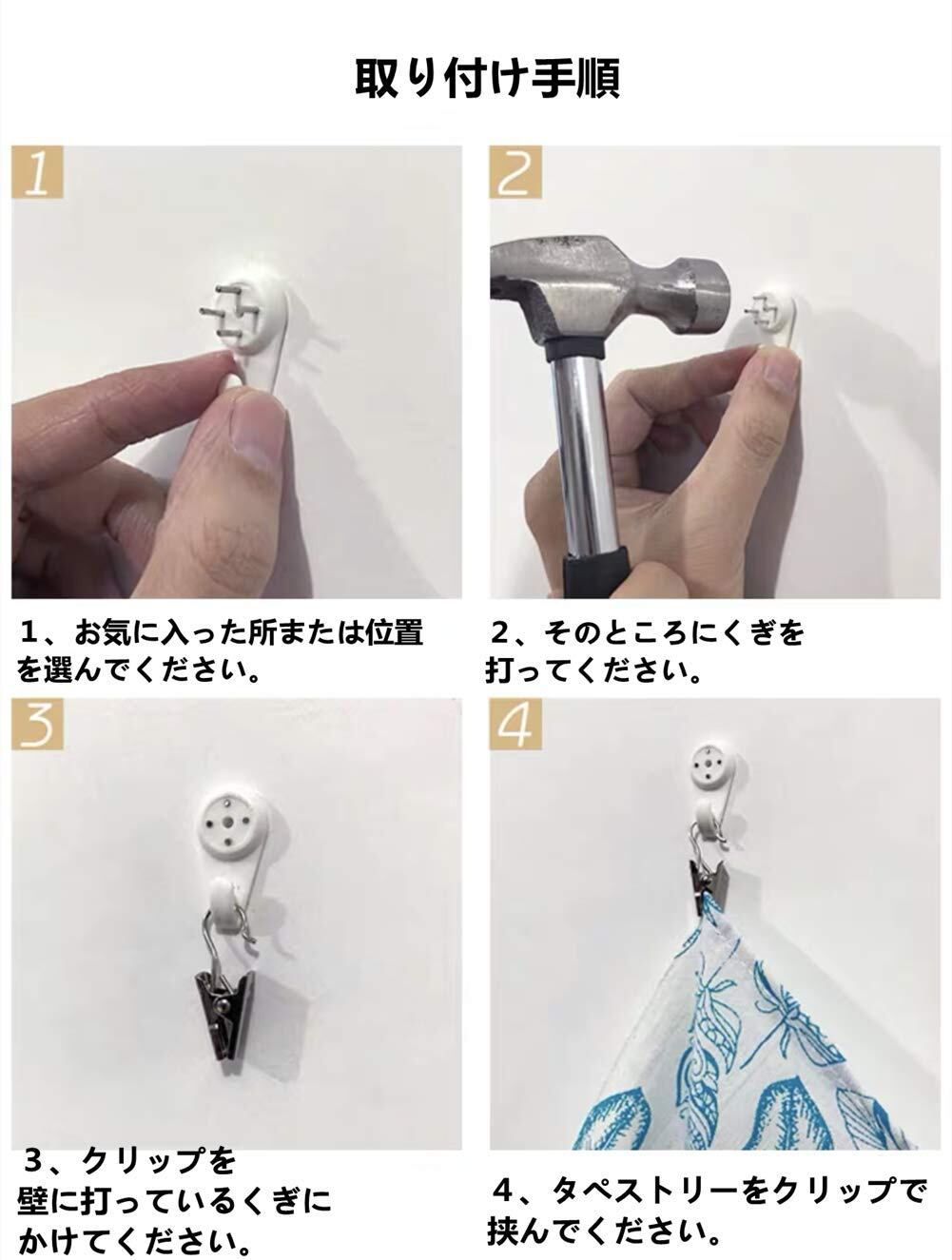 取り付け手順

1

2

1、お気に入った所または位置を選んでください。

2、そのところにくぎを打ってください。

3

4

3、クリップを壁に打っているくぎにかけてください。

4、タペストリーをクリップで挟んでください。