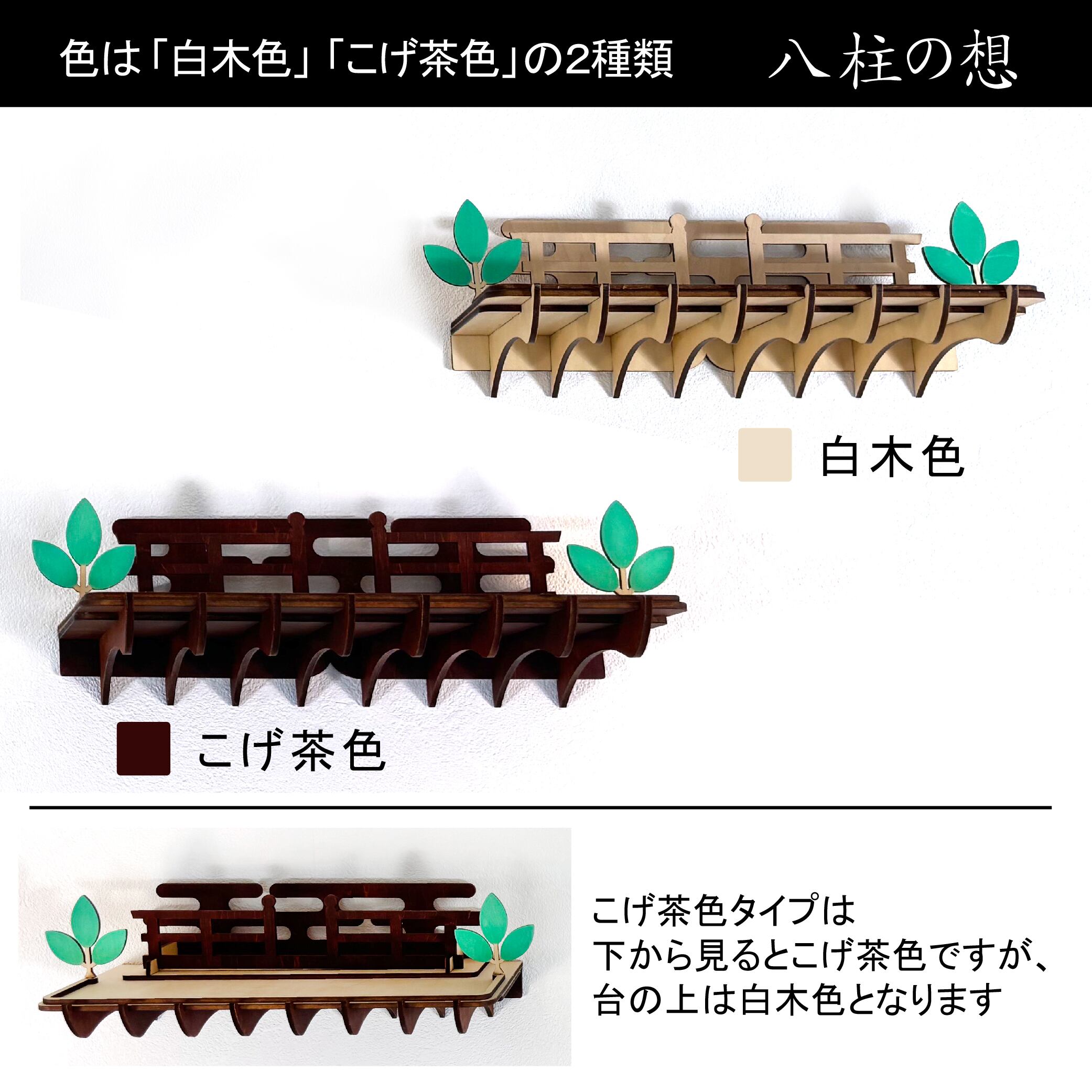 色は「白木色」「こげ茶色」の2種類　八柱の想

白木色

こげ茶色

こげ茶色タイプは
下から見るとこげ茶色ですが、
台の上は白木色となります