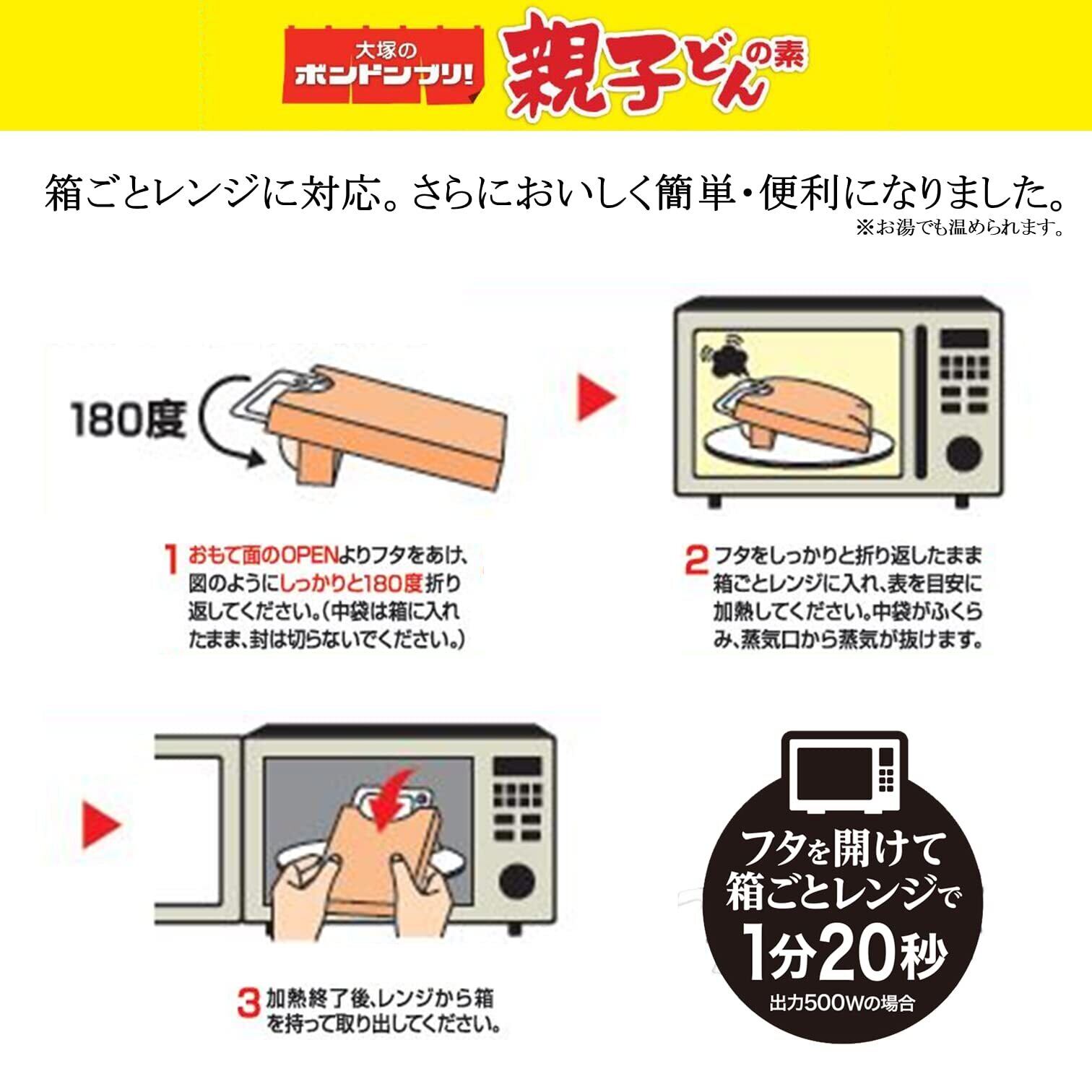 大塚の
ボンドンブリ!
親子どんの素

箱ごとレンジに対応。さらにおいしく簡単・便利になりました。
※お湯でも温められます。

180度

1 おもて面のOPENよりフタをあけ、図のようにしっかりと180度折り返してください。(中袋は箱に入れたまま、封は切らないでください。)

2 フタをしっかりと折り返したまま箱ごとレンジに入れ、表を目安に加熱してください。中袋がふくらみ、蒸気口から蒸気が抜けます。

3 加熱終了後、レンジから箱を持って取り出してください。

フタを開けて
箱ごとレンジで
1分20秒
出力500Wの場合