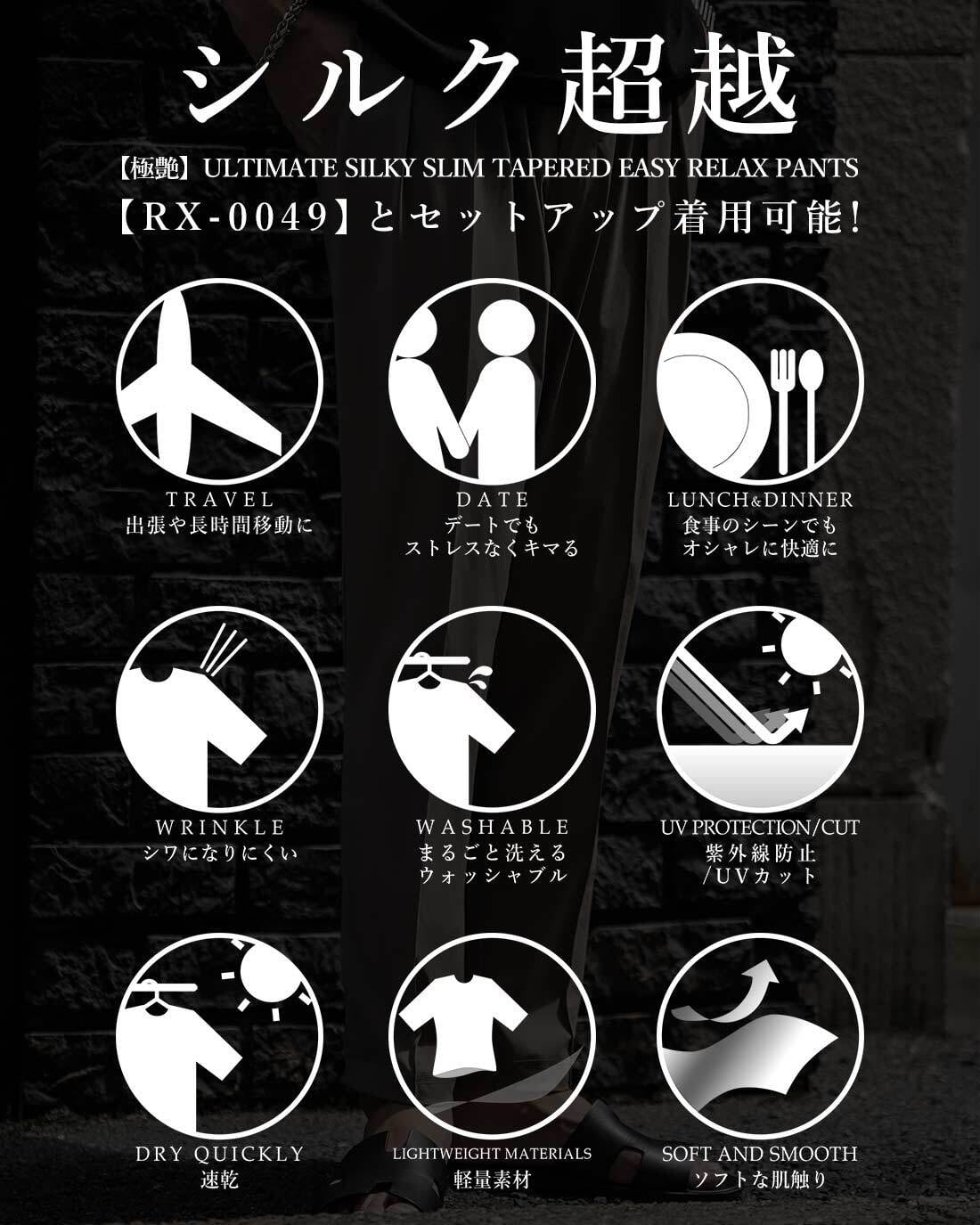 シルク超越

【極艶】ULTIMATE SILKY SLIM TAPERED EASY RELAX PANTS
【RX-0049】とセットアップ着用可能!

TRAVEL
出張や長時間移動に

DATE
デートでも
ストレスなくキマる

LUNCH&DINNER
食事のシーンでも
オシャレに快適に

WRINKLE
シワになりにくい

WASHABLE
まるごと洗える
ウォッシャブル

UV PROTECTION/CUT
紫外線防止
/UVカット

DRY QUICKLY
速乾

LIGHTWEIGHT MATERIALS
軽量素材

SOFT AND SMOOTH
ソフトな肌触り