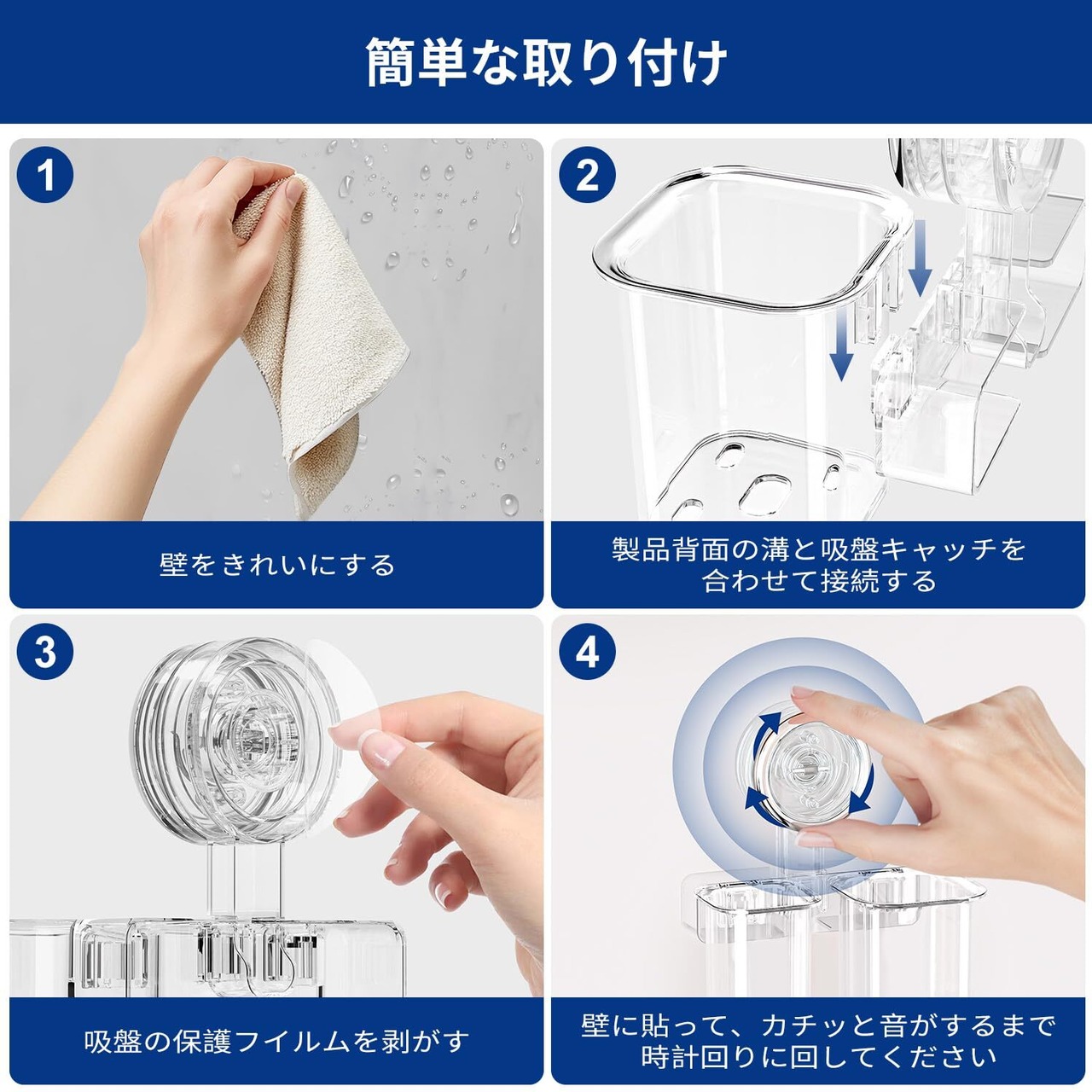 簡単な取り付け

1

壁をきれいにする

2

製品背面の溝と吸盤キャッチを合わせて接続する

3

吸盤の保護フイルムを剥がす

4

壁に貼って、カチッと音がするまで時計回りに回してください