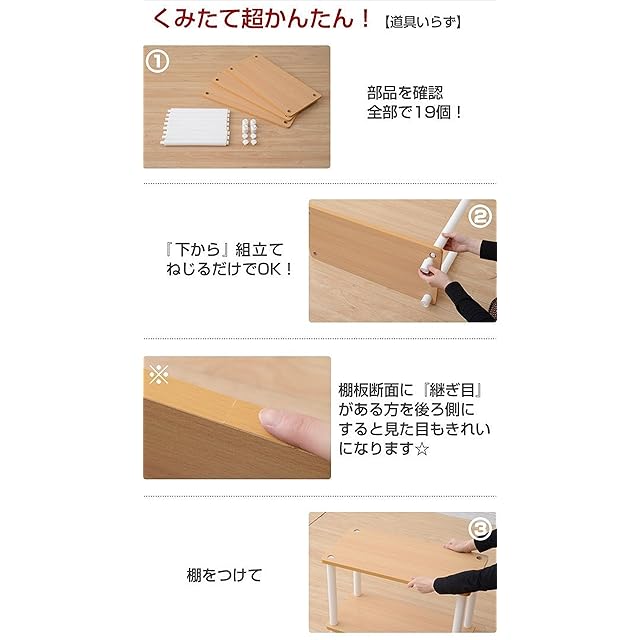 くみたて超かんたん！【道具いらず】

①

部品を確認
全部で19個！

②

『下から』組立て
ねじるだけでOK！

※

棚板断面に『継ぎ目』がある方を後ろ側にすると見た目もきれいになります☆

③

棚をつけて