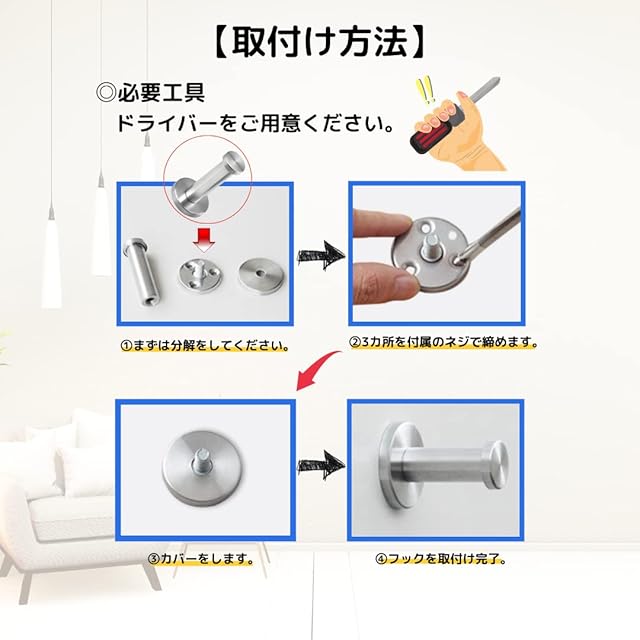 【取付け方法】

◎必要工具
ドライバーをご用意ください。

①まずは分解をしてください。

②3カ所を付属のネジで締めます。

③カバーをします。

④フックを取付け完了。