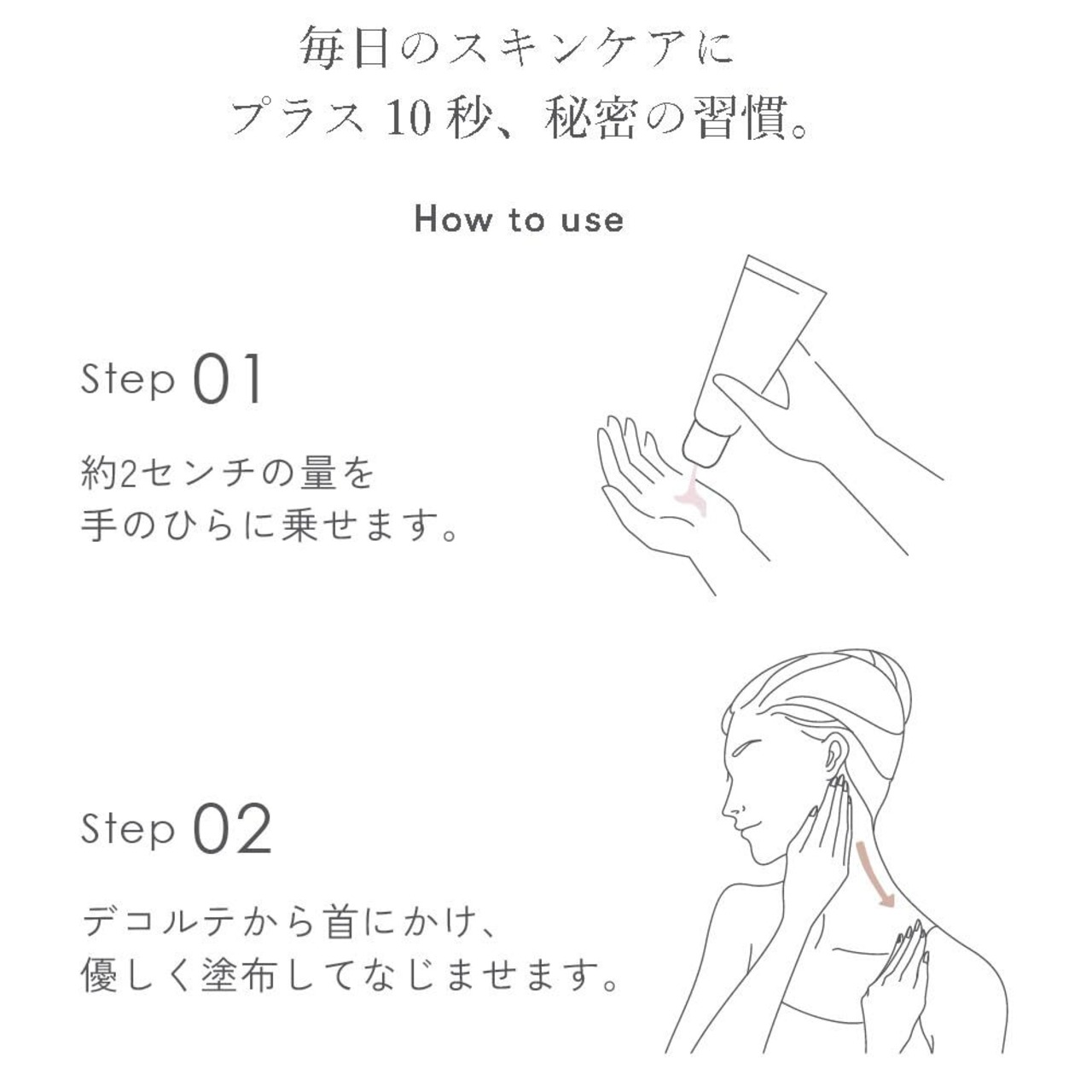 毎日のスキンケアに
プラス 10 秒、秘密の習慣。

How to use

Step 01

約2センチの量を
手のひらに乗せます。

Step 02

デコルテから首にかけ、
優しく塗布してなじませます。