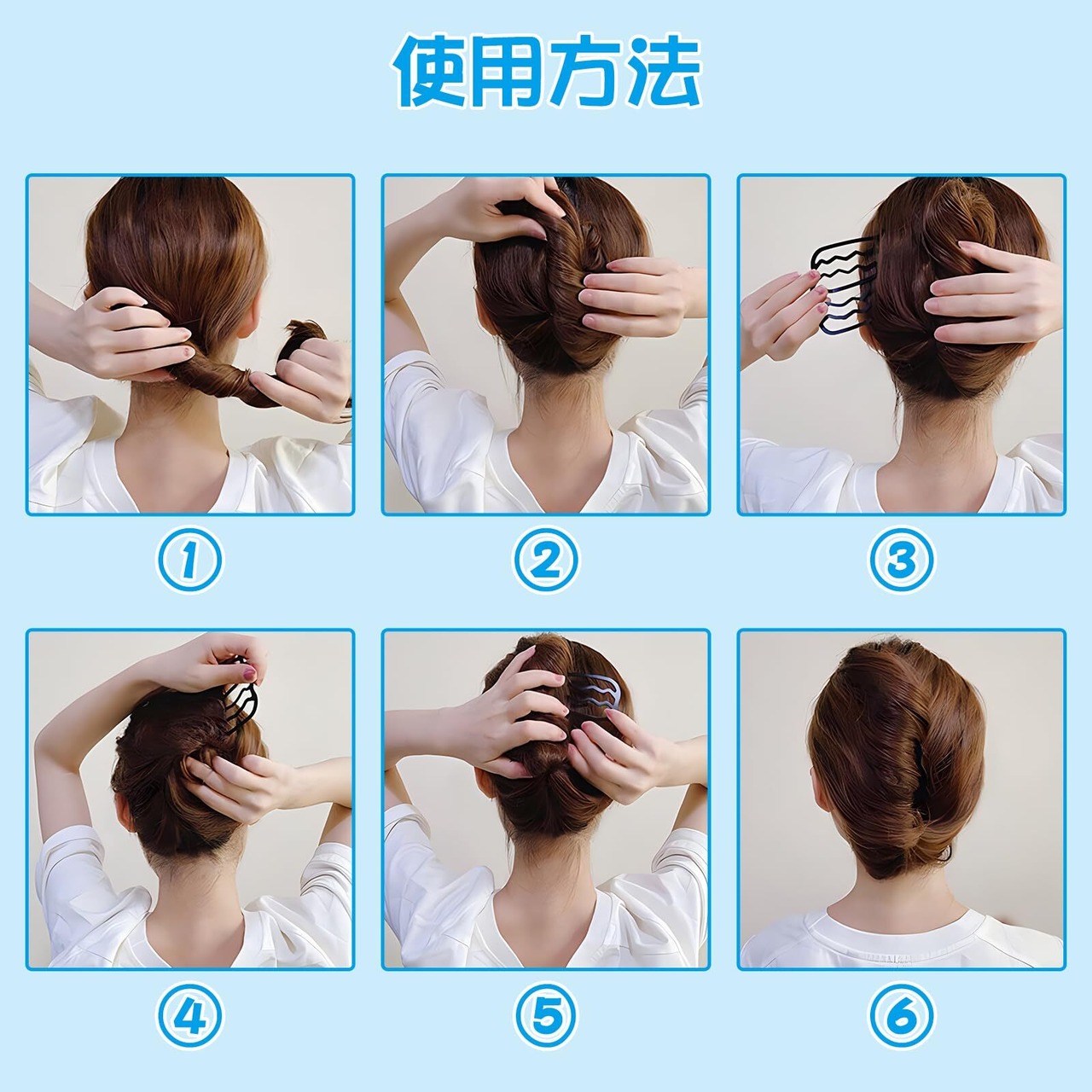 使用方法

①

②

③

④

⑤

⑥