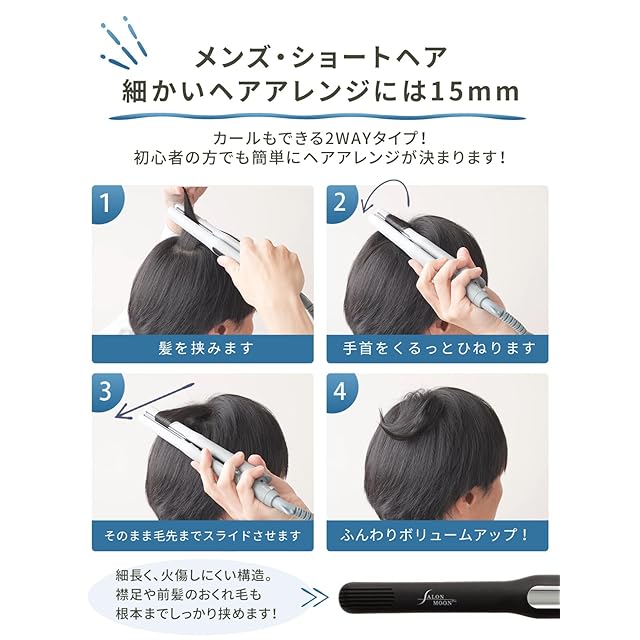 メンズ・ショートヘア
細かいヘアアレンジには15mm

カールもできる2WAYタイプ！
初心者の方でも簡単にヘアアレンジが決まります！

1
髪を挟みます

2
手首をくるっとひねります

3
そのまま毛先までスライドさせます

4
ふんわりボリュームアップ！

細長く、火傷しにくい構造。
襟足や前髪のおくれ毛も
根本までしっかり挟めます！

SALON MOON