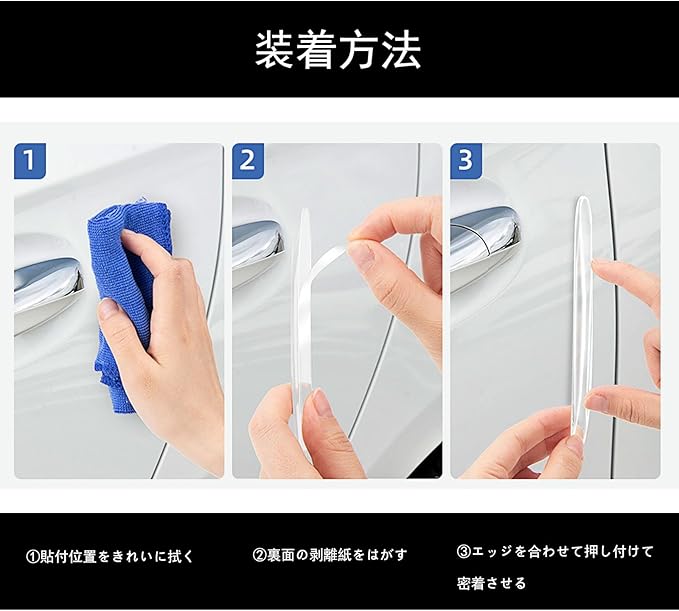 装着方法

1

2

3

①貼付位置をきれいに拭く

②裏面の剥離紙をはがす

③エッジを合わせて押し付けて密着させる