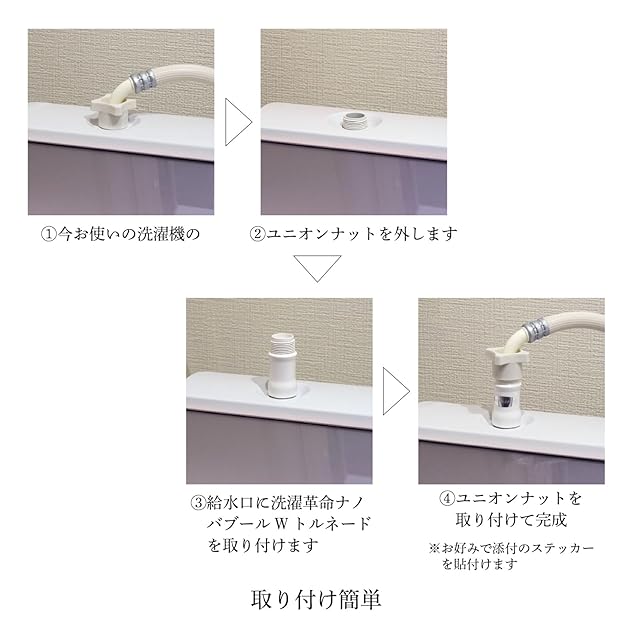 ①今お使いの洗濯機の

②ユニオンナットを外します

③給水口に洗濯革命ナノバブールＷトルネードを取り付けます

④ユニオンナットを取り付けて完成

※お好みで添付のステッカーを貼付けます

取り付け簡単