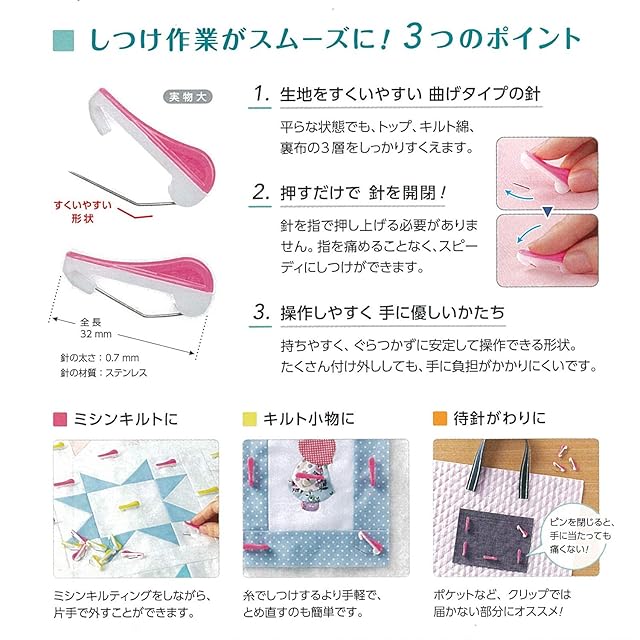 しつけ作業がスムーズに! 3つのポイント

実物大

すくいやすい形状

全長 32 mm

針の太さ：0.7 mm
針の材質：ステンレス

1. 生地をすくいやすい 曲げタイプの針

平らな状態でも、トップ、キルト綿、裏布の3層をしっかりすくえます。

2. 押すだけで 針を開閉!

針を指で押し上げる必要がありません。指を痛めることなく、スピーディにしつけができます。

3. 操作しやすく 手に優しいかたち

持ちやすく、ぐらつかずに安定して操作できる形状。たくさん付け外ししても、手に負担がかかりにくいです。

ミシンキルトに

ミシンキルティングをしながら、片手で外すことができます。

キルト小物に

糸でしつけするより手軽で、とめ直すのも簡単です。

待針がわりに

ピンを閉じると、手に当たっても痛くない!

ポケットなど、クリップでは届かない部分にオススメ!