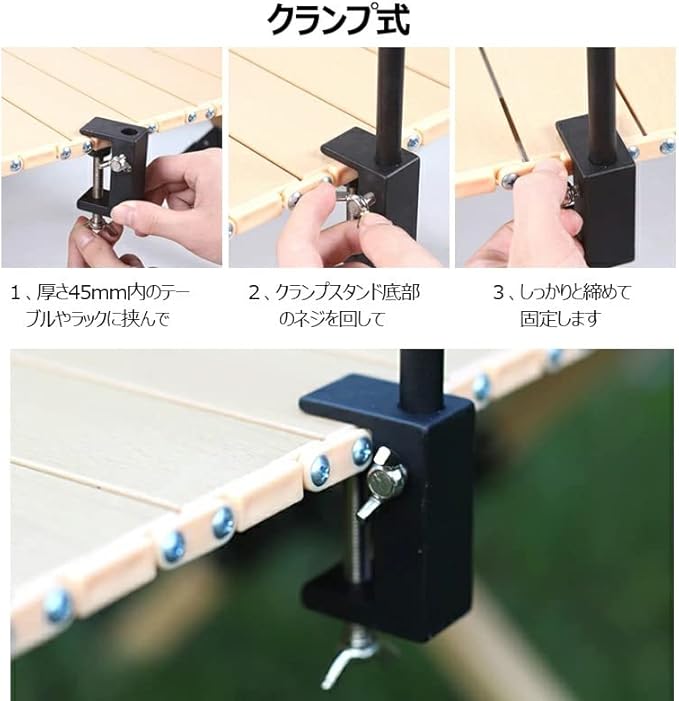 クランプ式

1、厚さ45mm内のテーブルやラックに挟んで

2、クランプスタンド底部のネジを回して

3、しっかりと締めて固定します