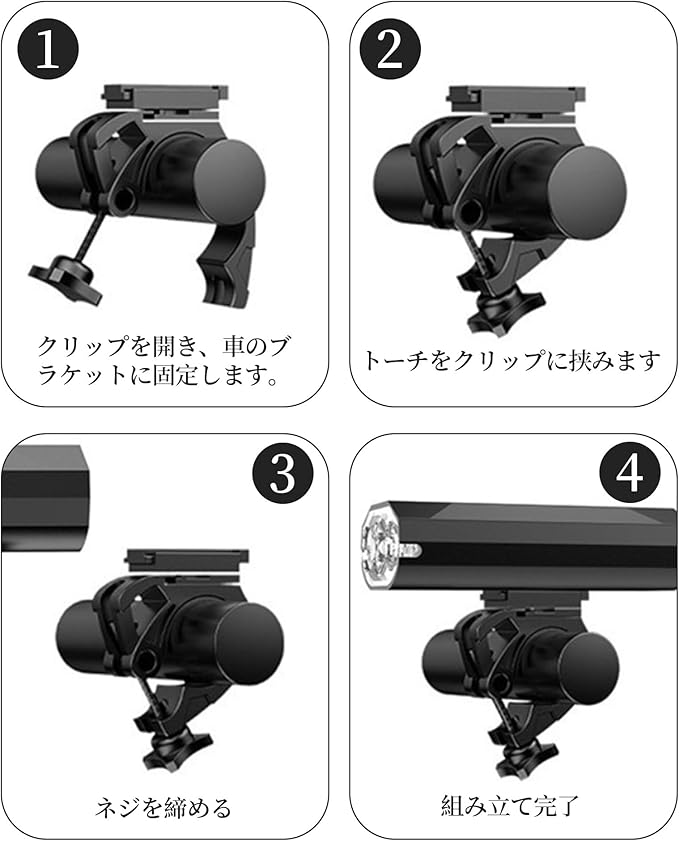 1

クリップを開き、車のブラケットに固定します。

2

トーチをクリップに挟みます

3

ネジを締める

4

組み立て完了